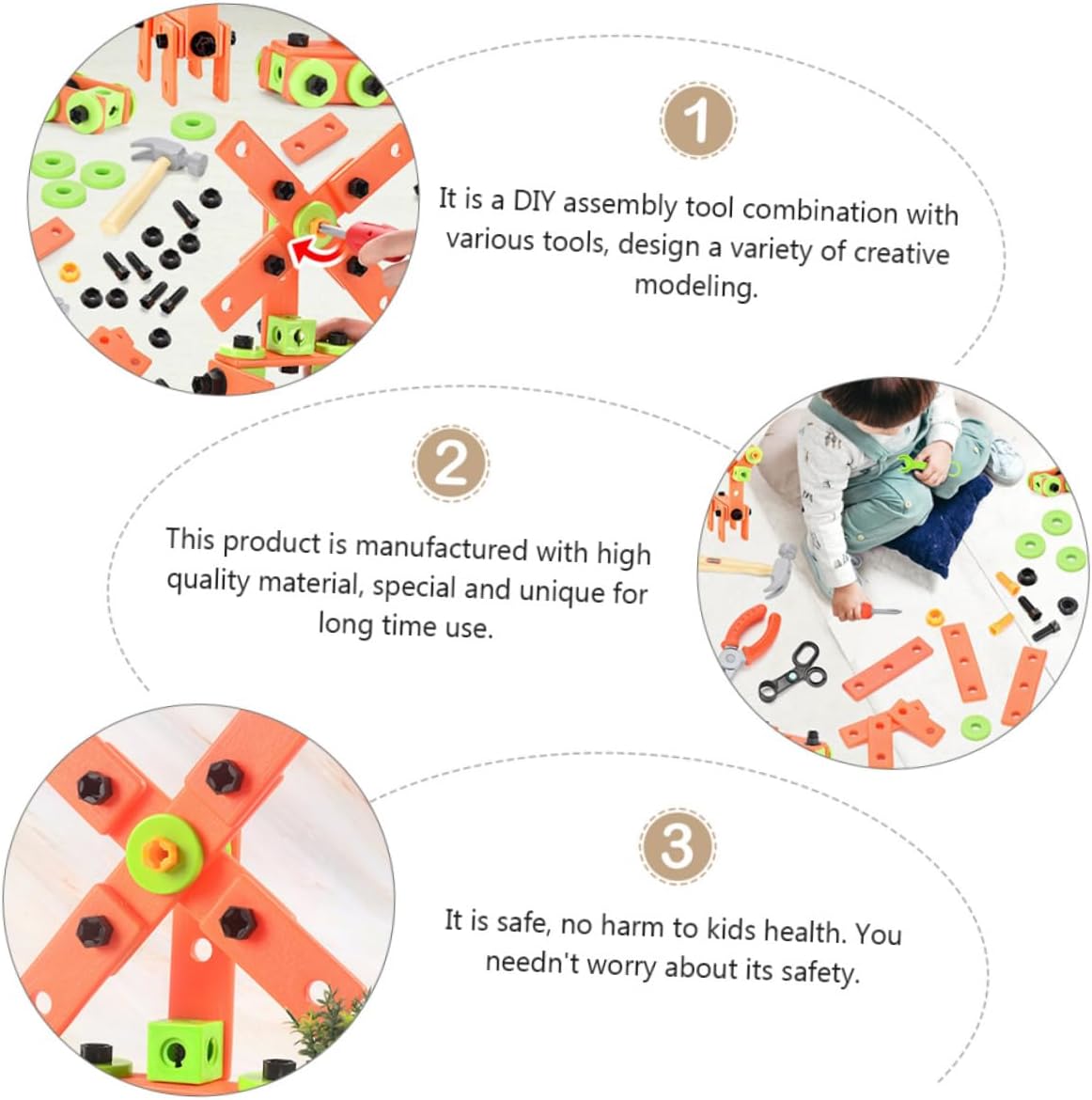 1

It is a DIY assembly tool combination with various tools, design a variety of creative modeling.

2

This product is manufactured with high quality material, special and unique for long time use.

3

It is safe, no harm to kids health. You needn't worry about its safety.