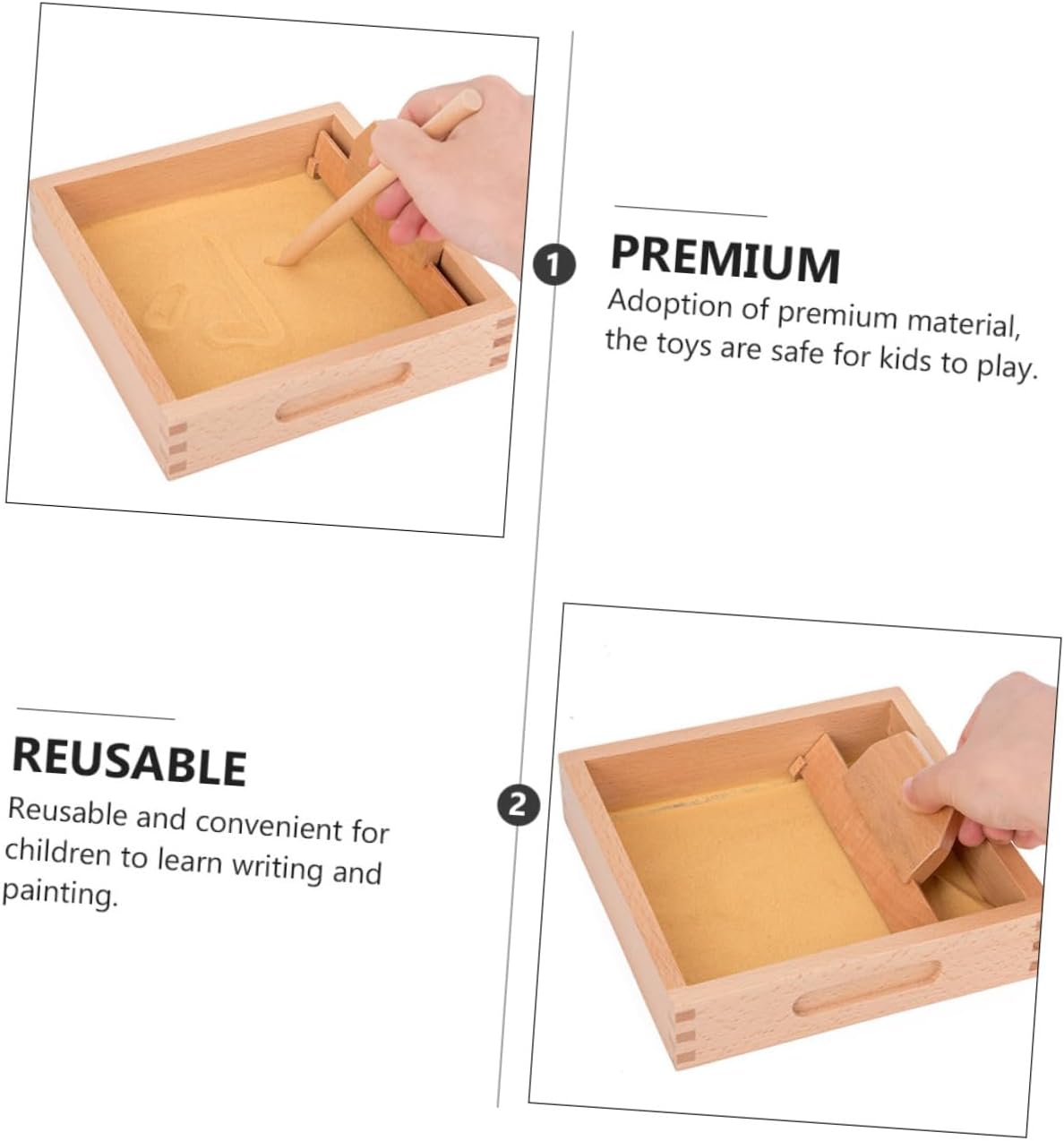 1

PREMIUM

Adoption of premium material, the toys are safe for kids to play.

REUSABLE

Reusable and convenient for children to learn writing and painting.

2