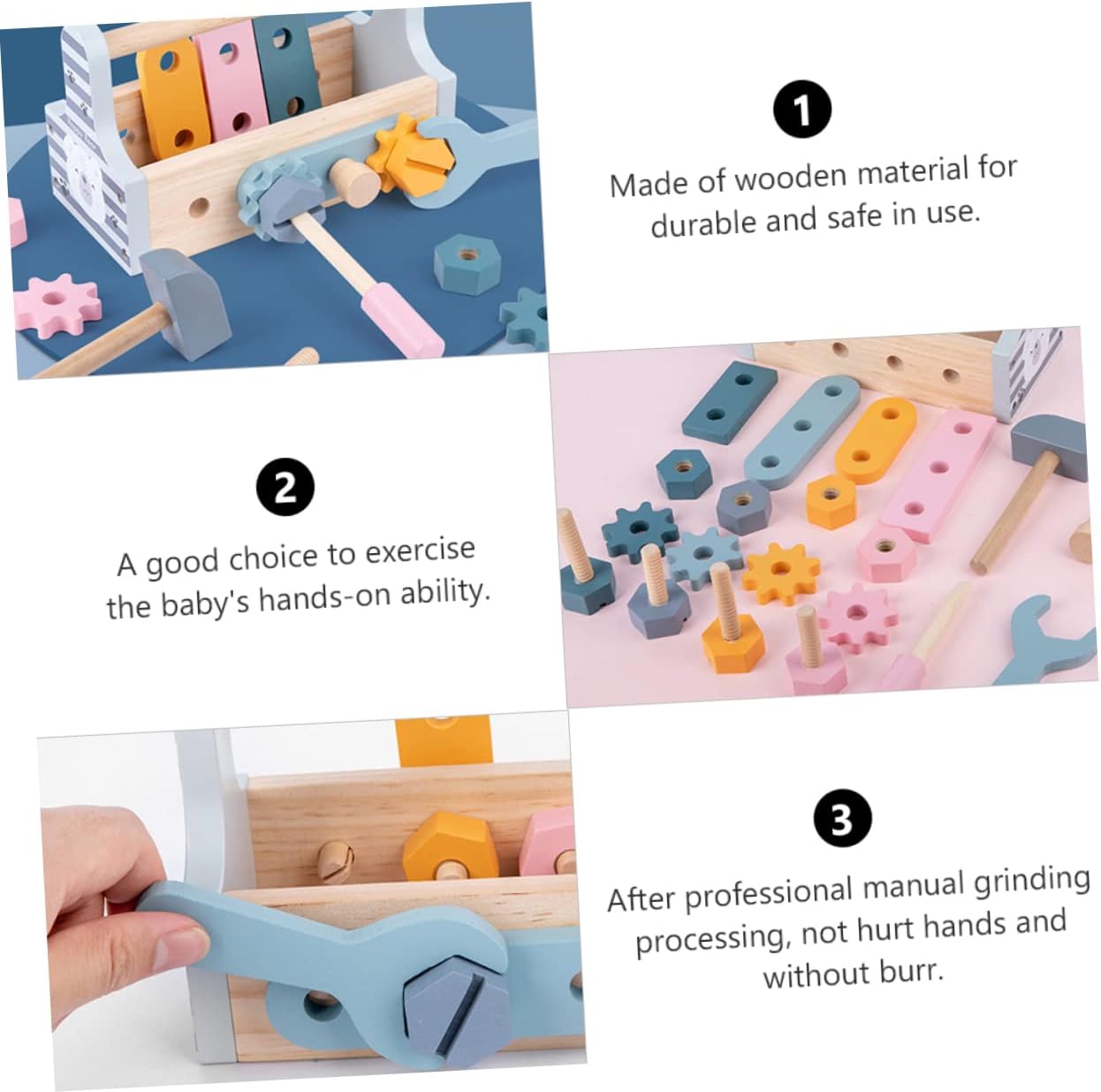 1

Made of wooden material for durable and safe in use.

2

A good choice to exercise the baby's hands-on ability.

3

After professional manual grinding processing, not hurt hands and without burr.