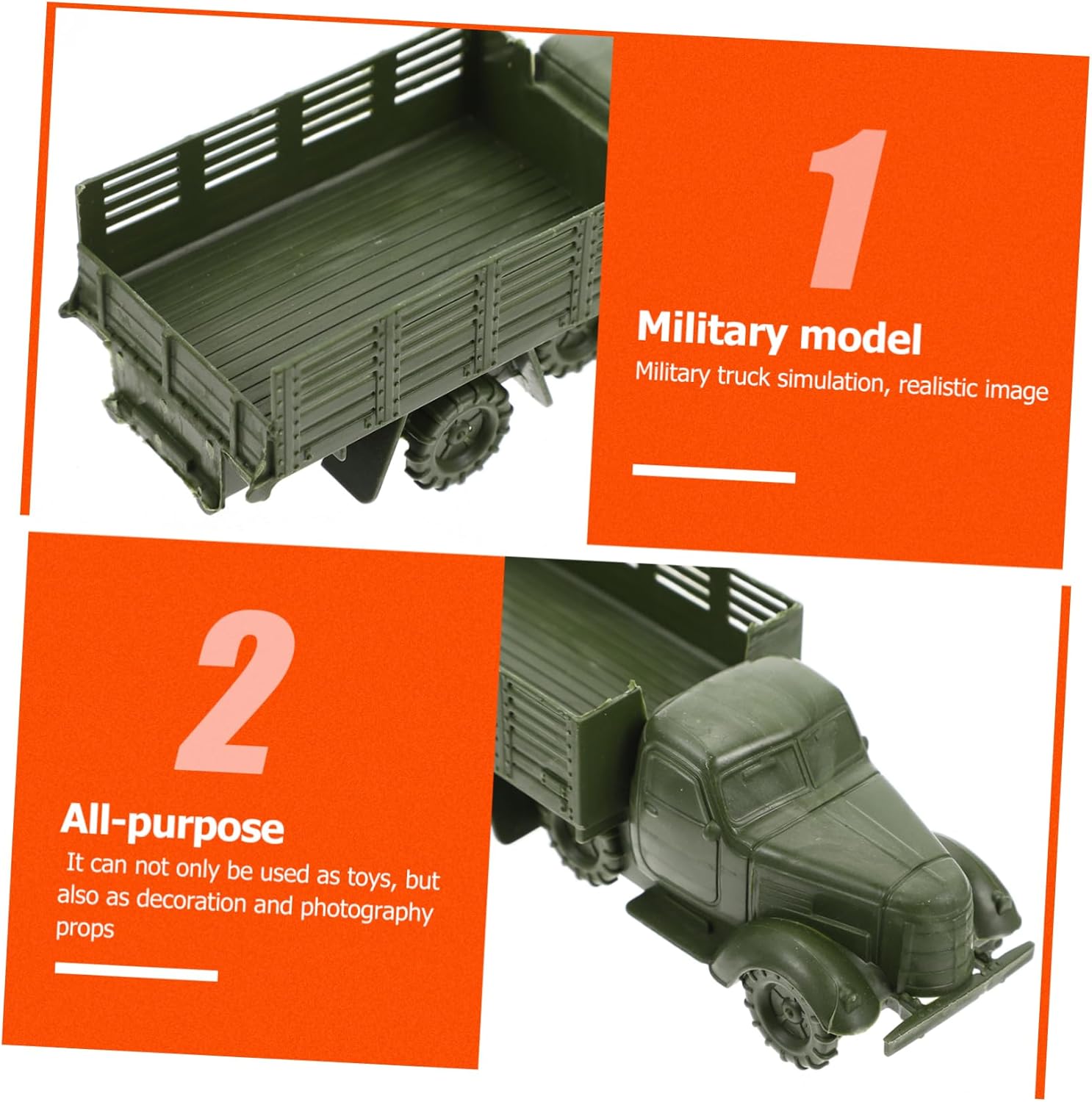 1

Military model

Military truck simulation, realistic image

2

All-purpose

It can not only be used as toys, but also as decoration and photography props