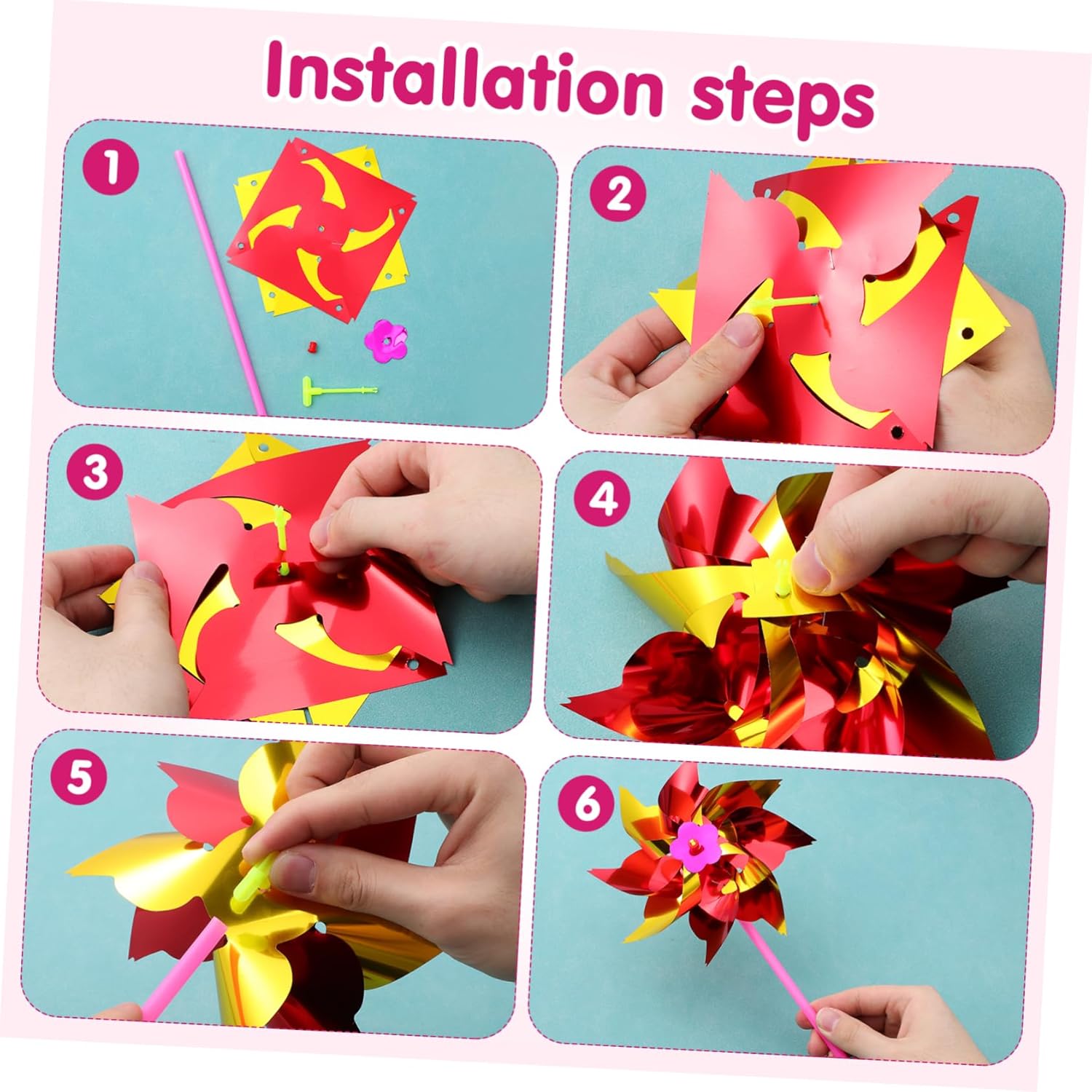 Installation steps

1

2

3

4

5

6