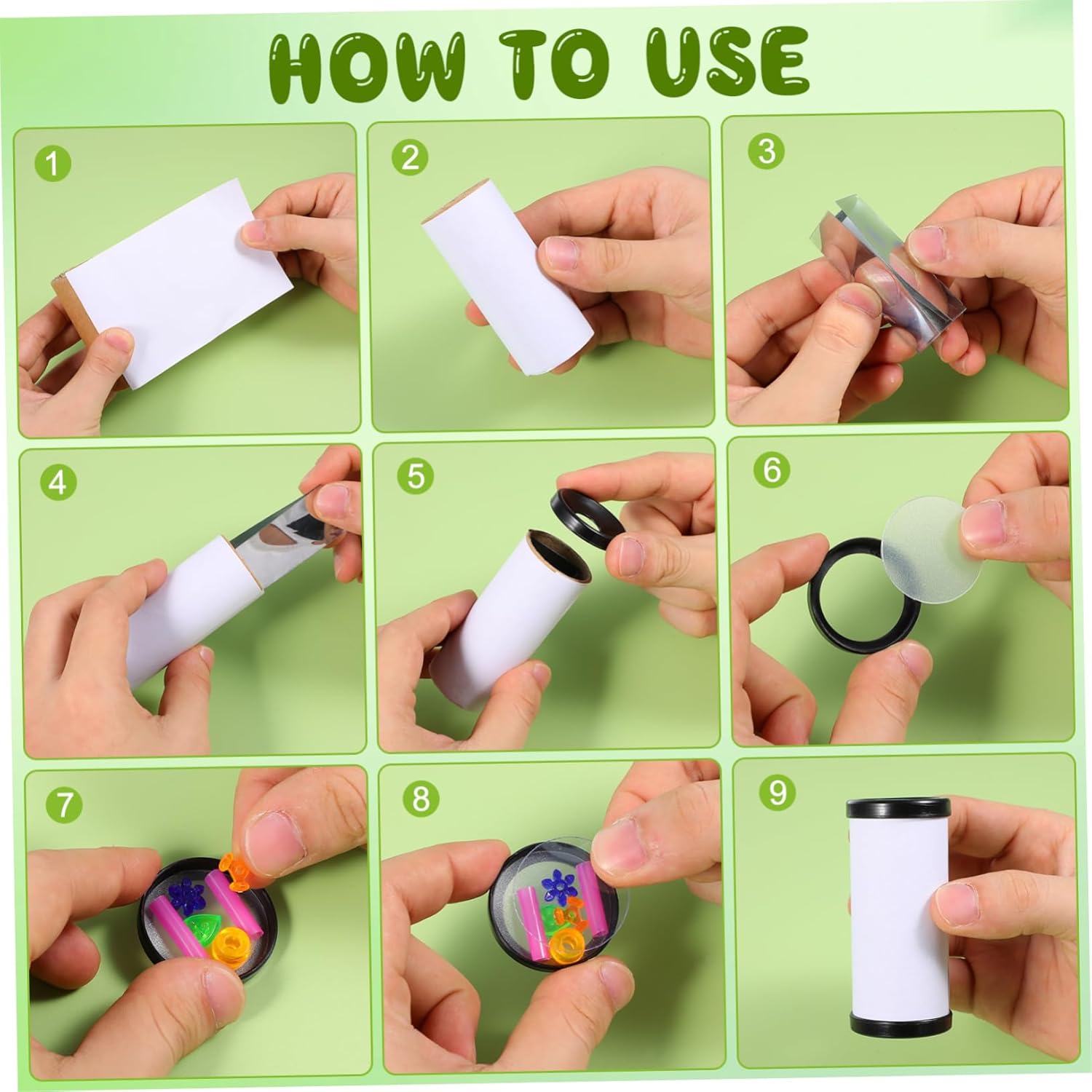 HOW TO USE

1

2

3

4

5

6

7

8

9