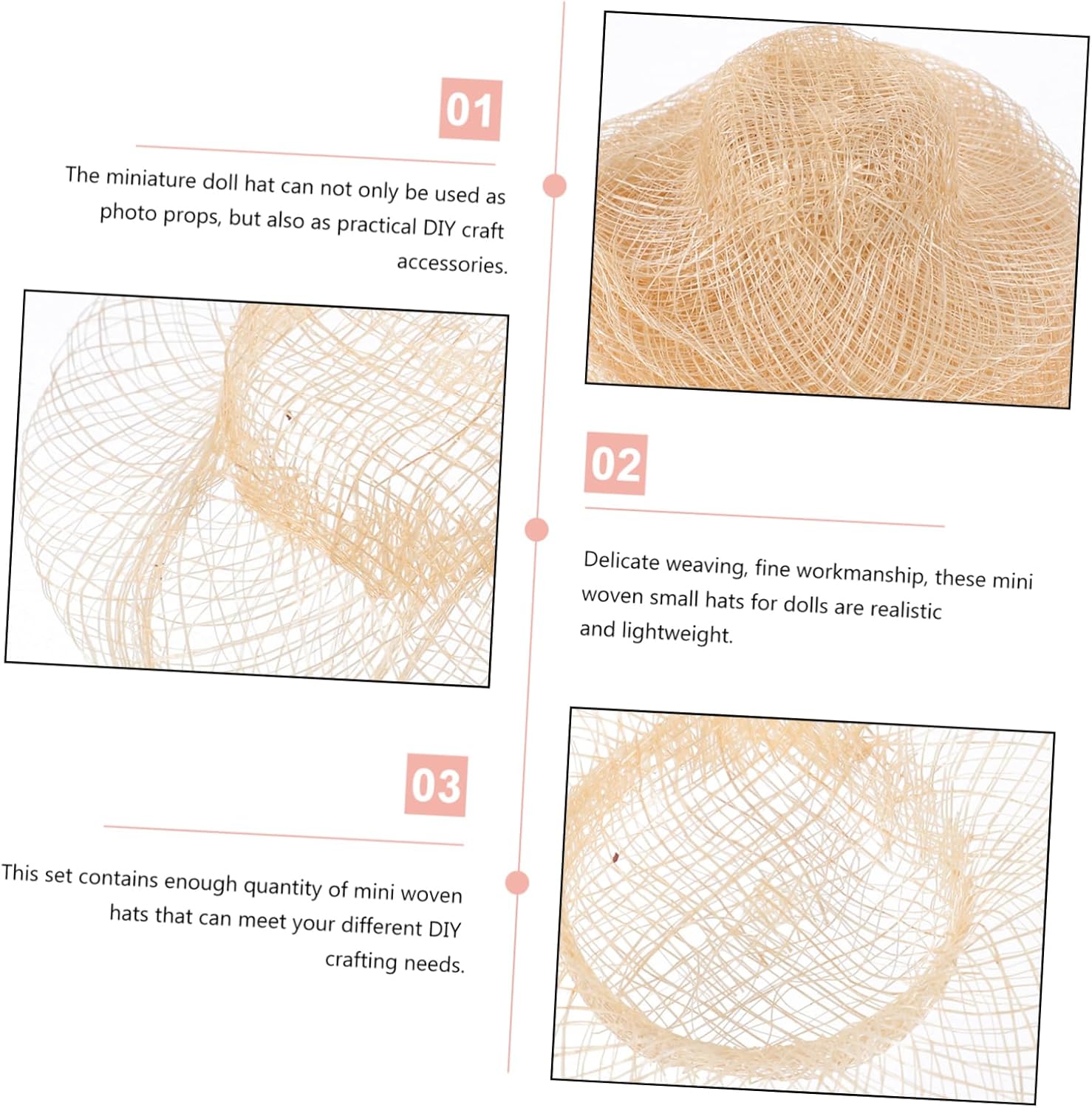 01

The miniature doll hat can not only be used as photo props, but also as practical DIY craft accessories.

02

Delicate weaving, fine workmanship, these mini woven small hats for dolls are realistic and lightweight.

03

This set contains enough quantity of mini woven hats that can meet your different DIY crafting needs.