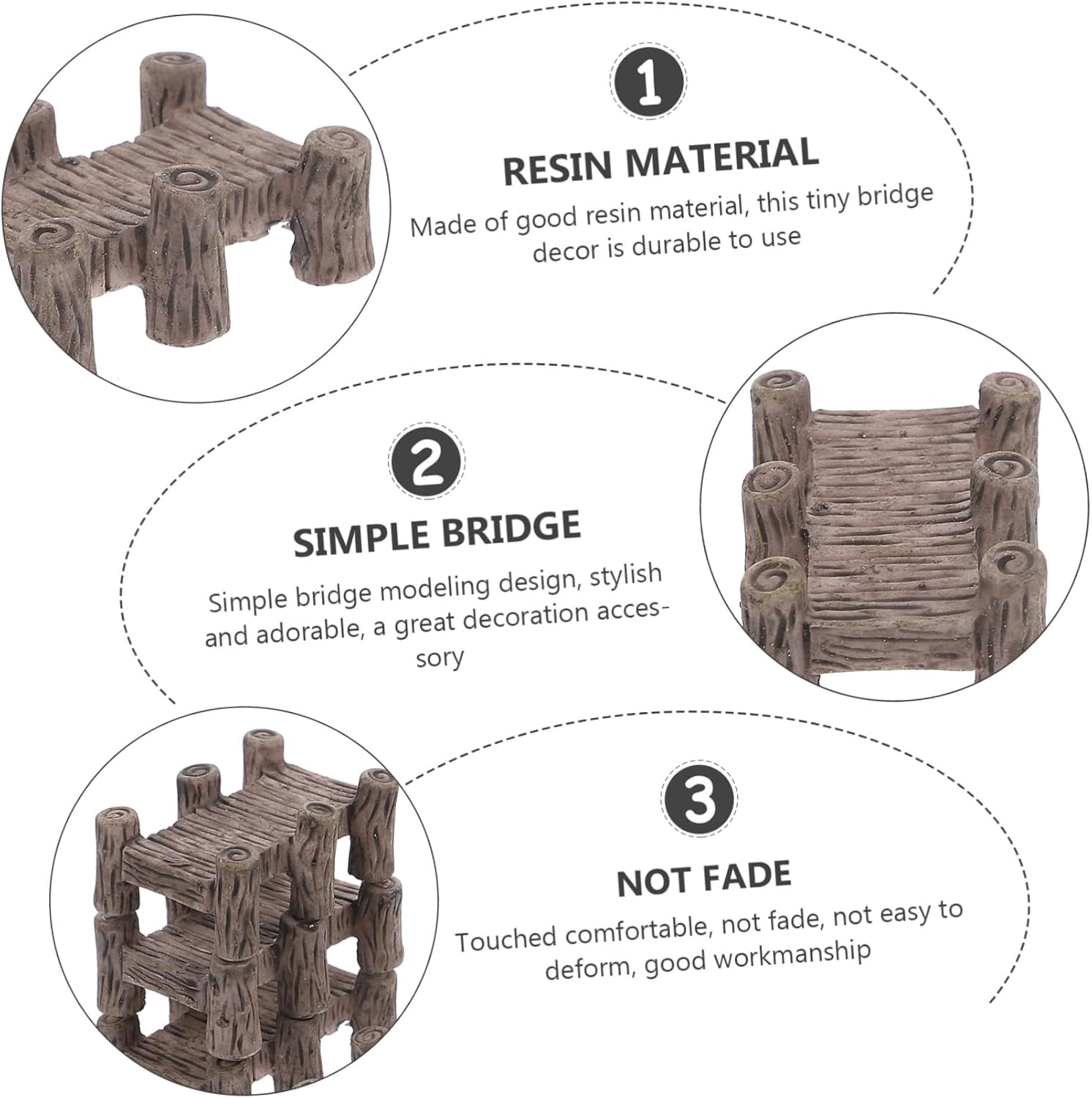 1

RESIN MATERIAL

Made of good resin material, this tiny bridge decor is durable to use

2

SIMPLE BRIDGE

Simple bridge modeling design, stylish and adorable, a great decoration accessory

3

NOT FADE

Touched comfortable, not fade, not easy to deform, good workmanship