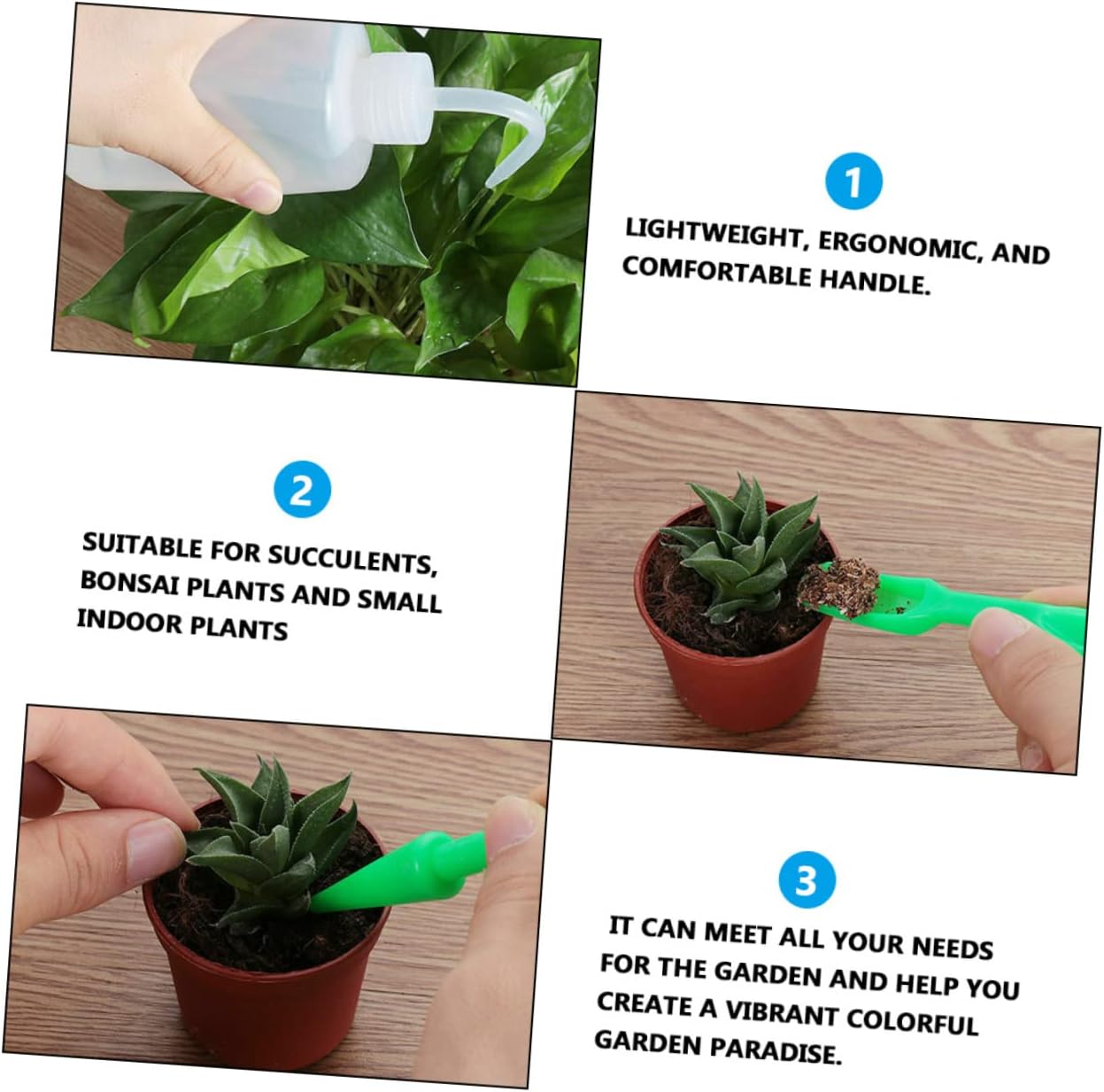 1

LIGHTWEIGHT, ERGONOMIC, AND COMFORTABLE HANDLE.

2

SUITABLE FOR SUCCULENTS, BONSAI PLANTS AND SMALL INDOOR PLANTS

3

IT CAN MEET ALL YOUR NEEDS FOR THE GARDEN AND HELP YOU CREATE A VIBRANT COLORFUL GARDEN PARADISE.