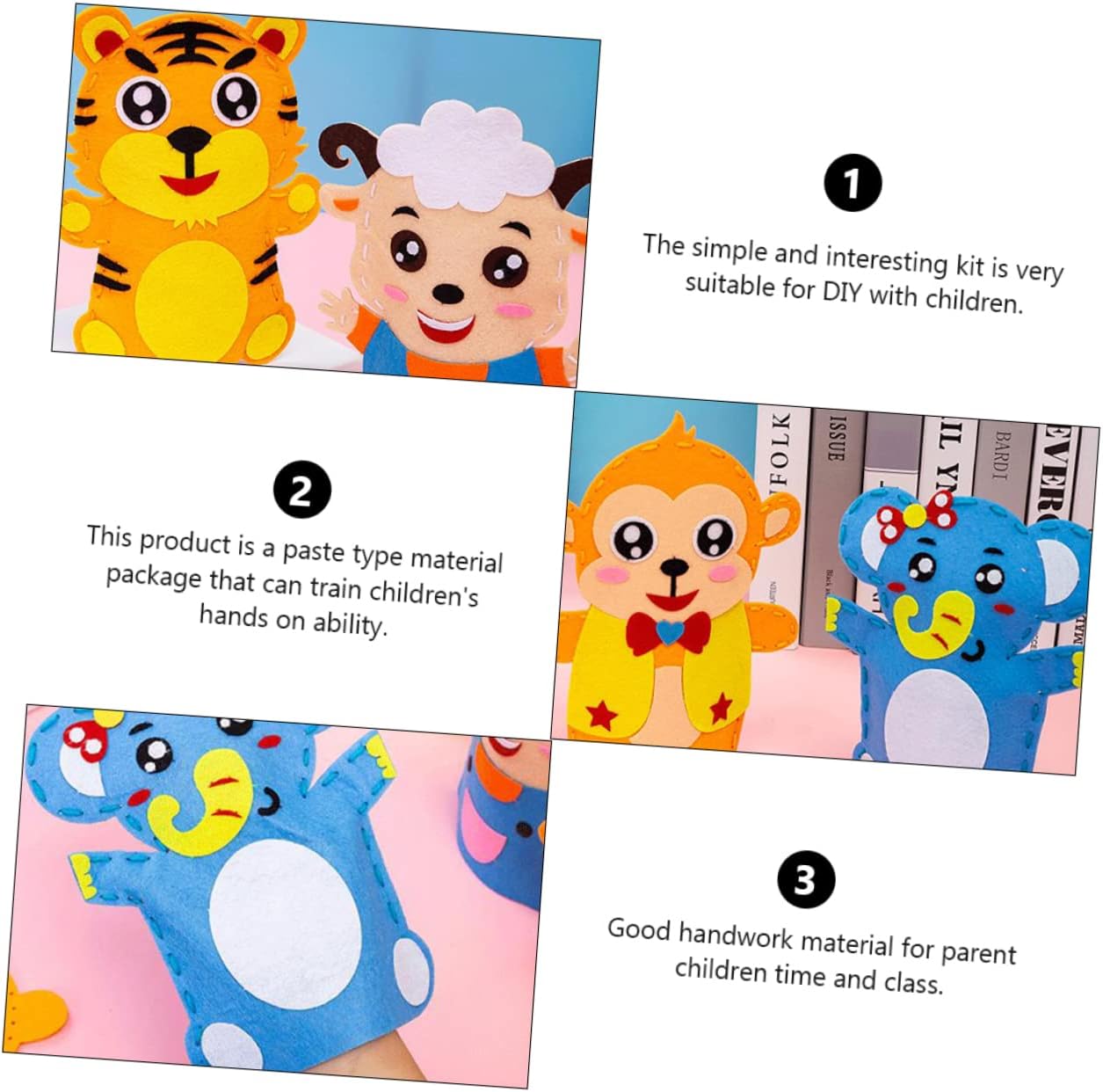 1

The simple and interesting kit is very suitable for DIY with children.

2

This product is a paste type material package that can train children's hands on ability.

FOLK

ISSUE

BARDI

EVER

3

Good handwork material for parent children time and class.