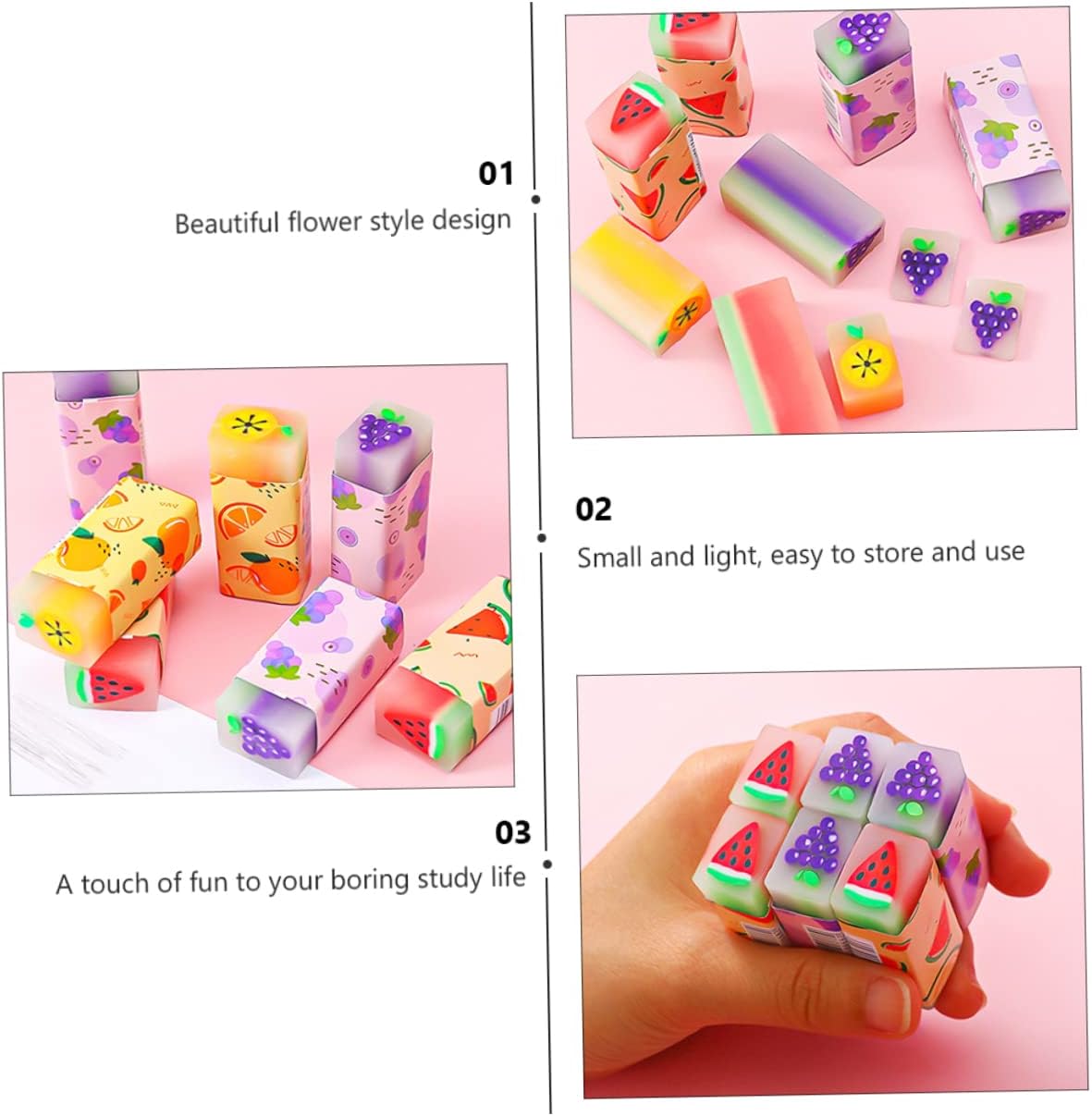 01
Beautiful flower style design

02
Small and light, easy to store and use

03
A touch of fun to your boring study life