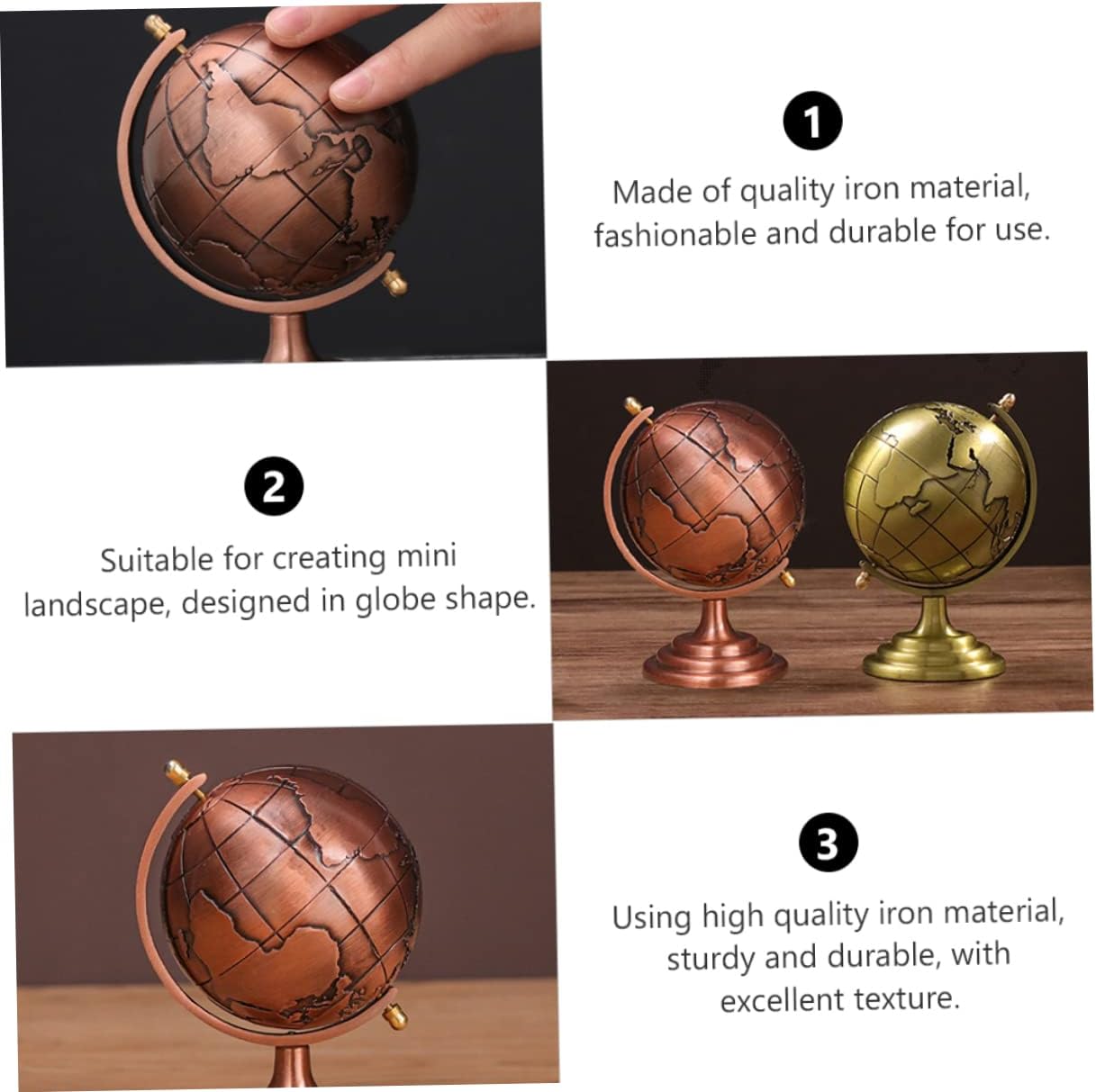 1

Made of quality iron material, fashionable and durable for use.

2

Suitable for creating mini landscape, designed in globe shape.

3

Using high quality iron material, sturdy and durable, with excellent texture.