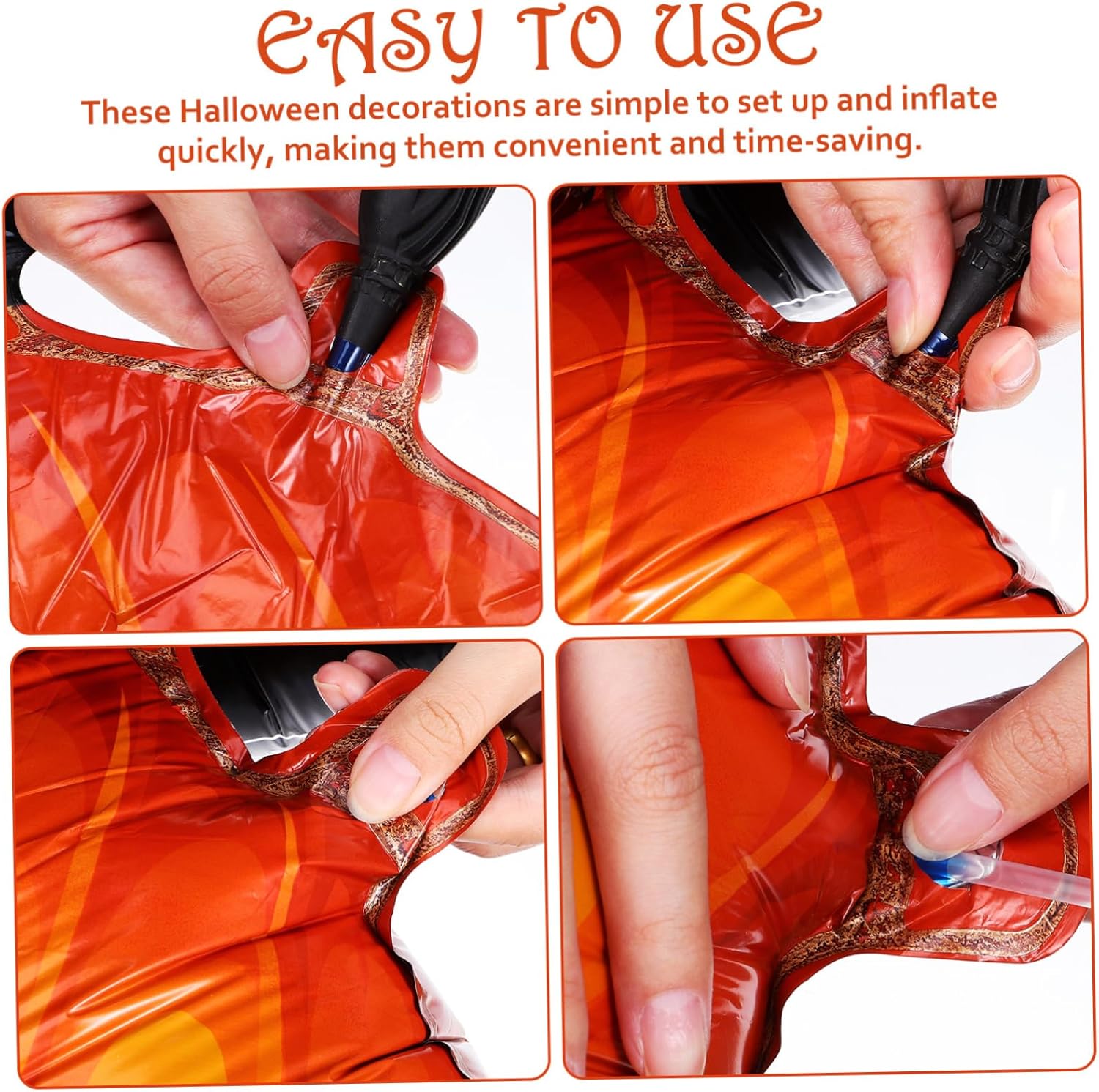 EASY TO USE

These Halloween decorations are simple to set up and inflate quickly, making them convenient and time-saving.