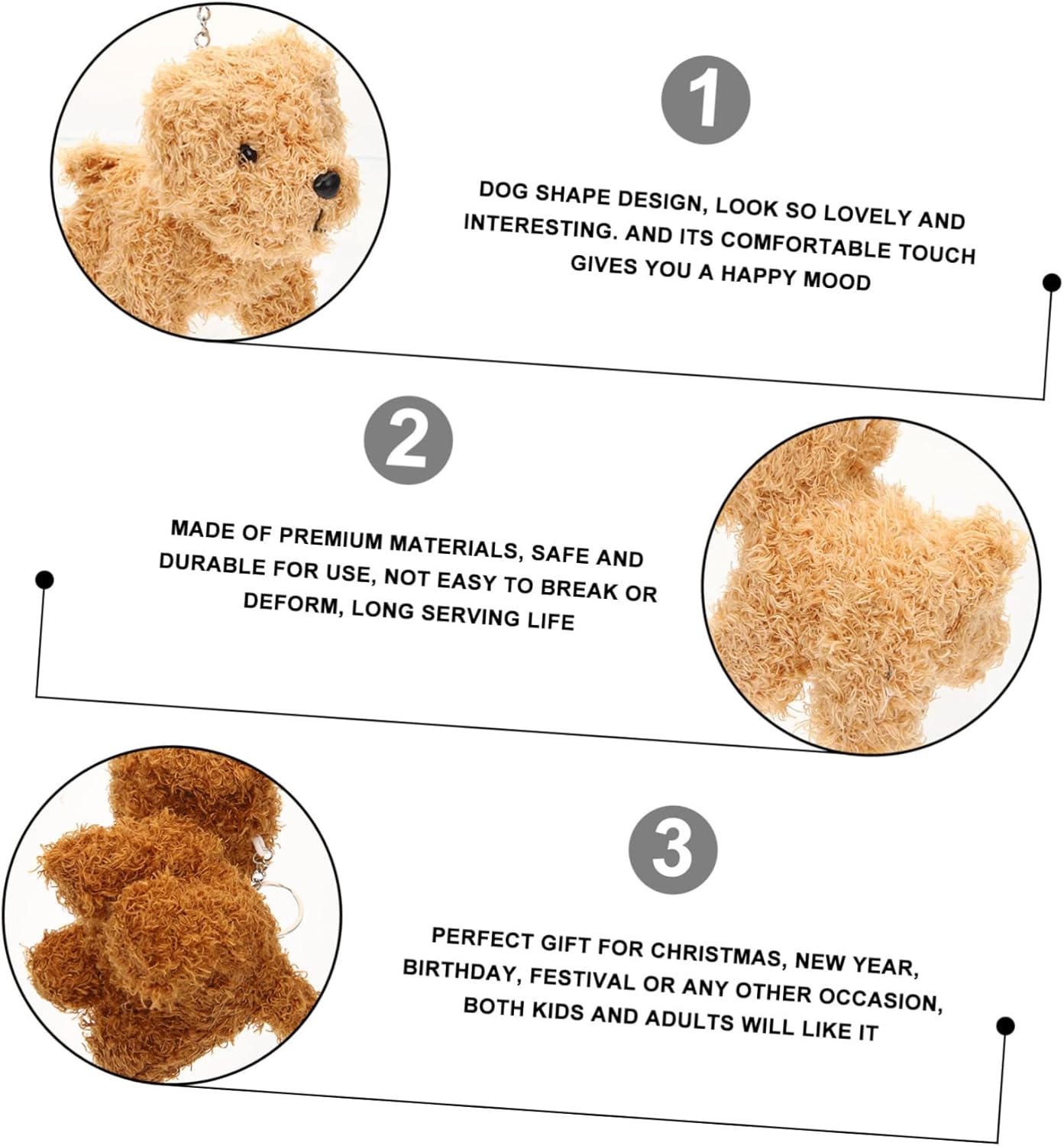 1

DOG SHAPE DESIGN, LOOK SO LOVELY AND INTERESTING. AND ITS COMFORTABLE TOUCH GIVES YOU A HAPPY MOOD

2

MADE OF PREMIUM MATERIALS, SAFE AND DURABLE FOR USE, NOT EASY TO BREAK OR DEFORM, LONG SERVING LIFE

3

PERFECT GIFT FOR CHRISTMAS, NEW YEAR, BIRTHDAY, FESTIVAL OR ANY OTHER OCCASION, BOTH KIDS AND ADULTS WILL LIKE IT