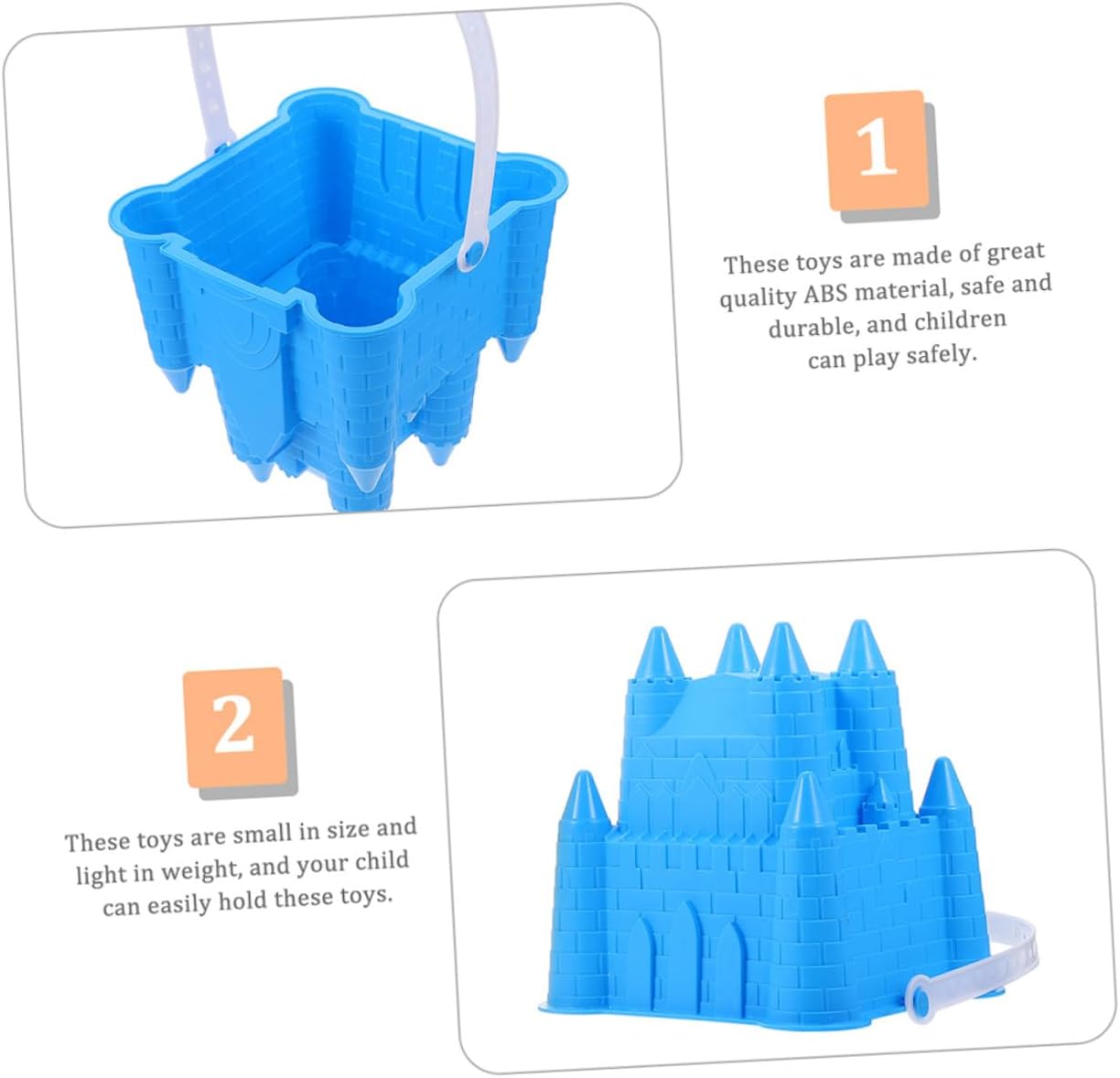 1

These toys are made of great quality ABS material, safe and durable, and children can play safely.

2

These toys are small in size and light in weight, and your child can easily hold these toys.