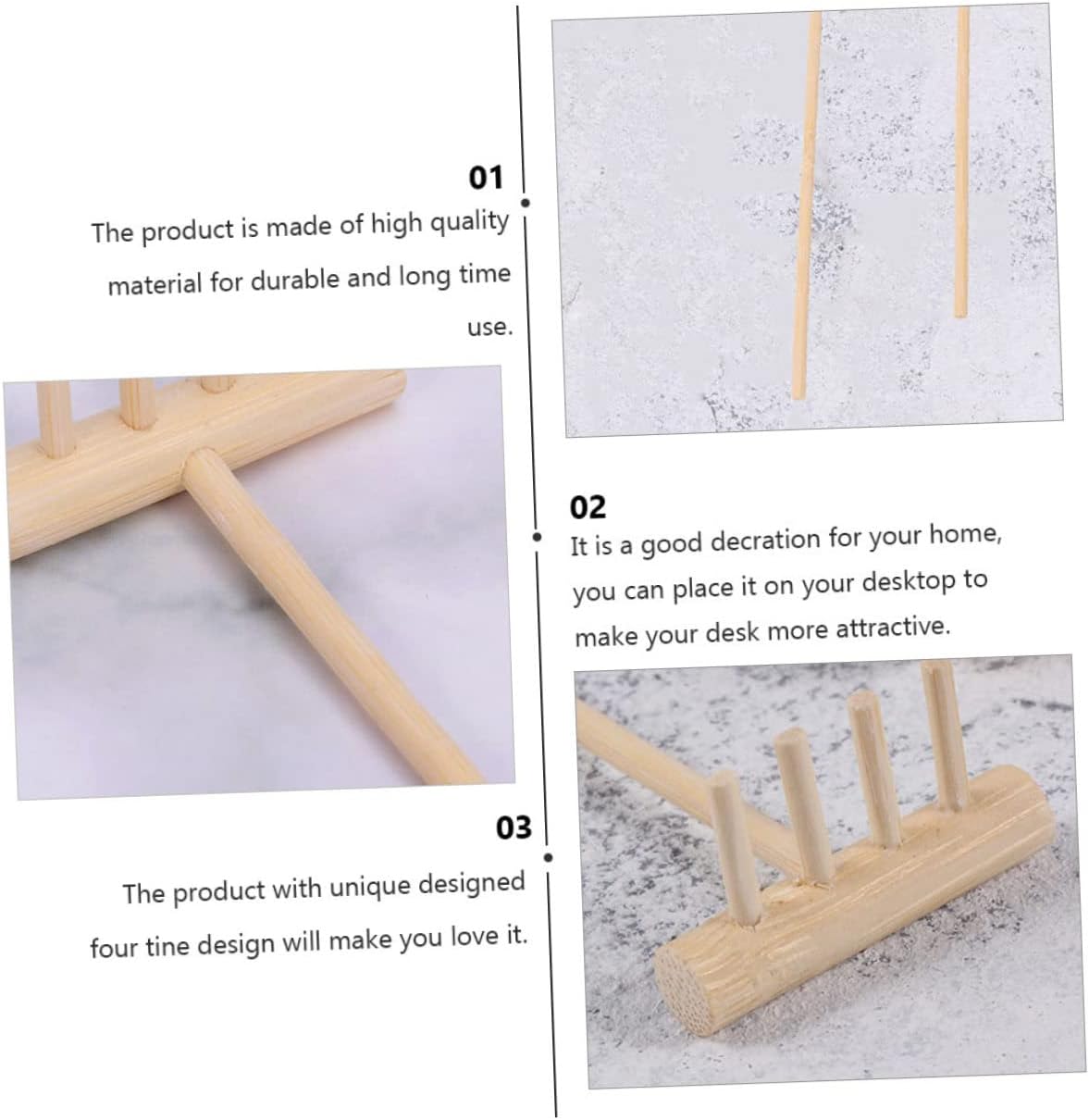 01

The product is made of high quality material for durable and long time use.

02

It is a good decration for your home, you can place it on your desktop to make your desk more attractive.

03

The product with unique designed four tine design will make you love it.