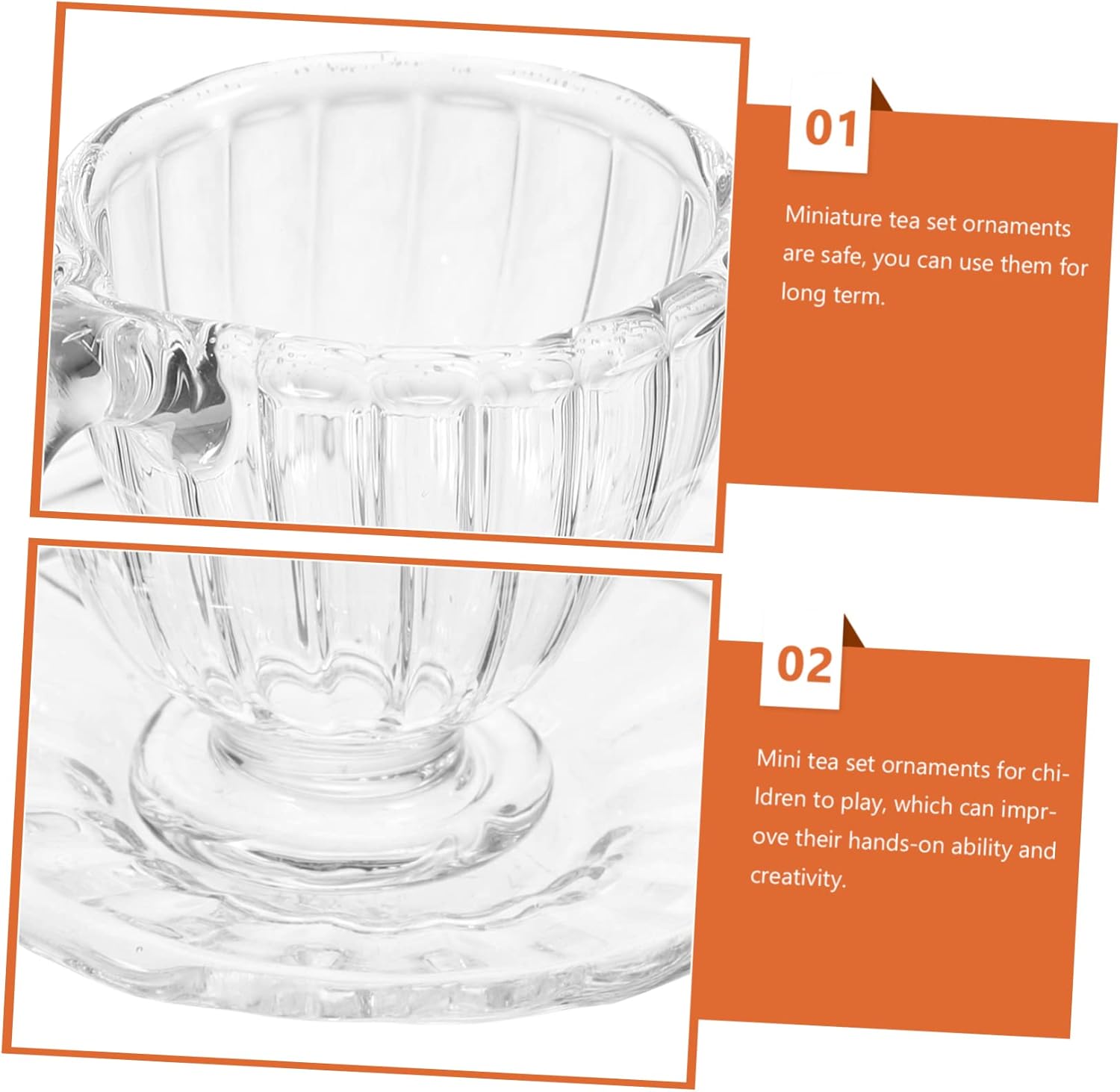 01

Miniature tea set ornaments are safe, you can use them for long term.

02

Mini tea set ornaments for children to play, which can improve their hands-on ability and creativity.