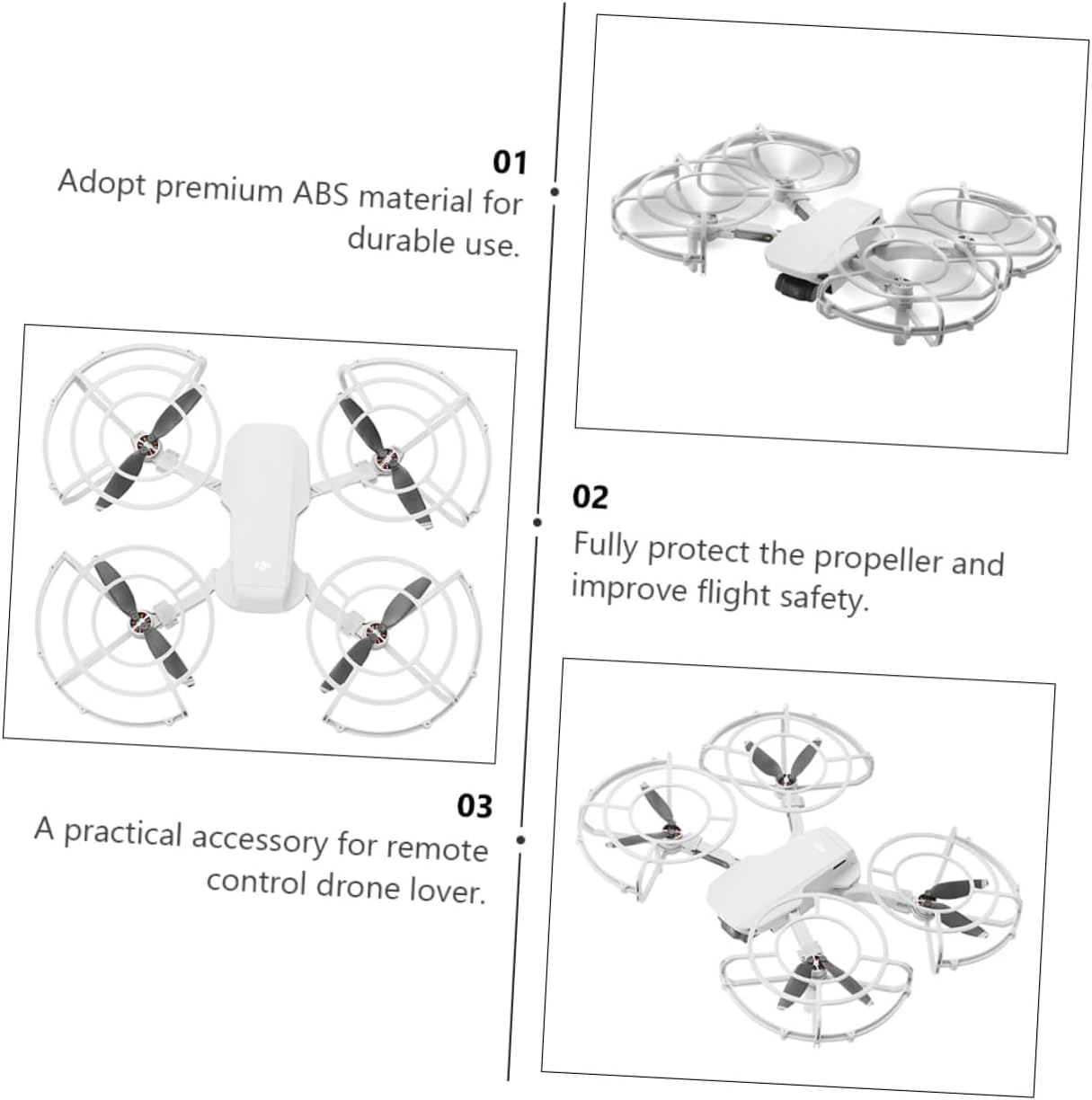 01
Adopt premium ABS material for durable use.

02
Fully protect the propeller and improve flight safety.

03
A practical accessory for remote control drone lover.