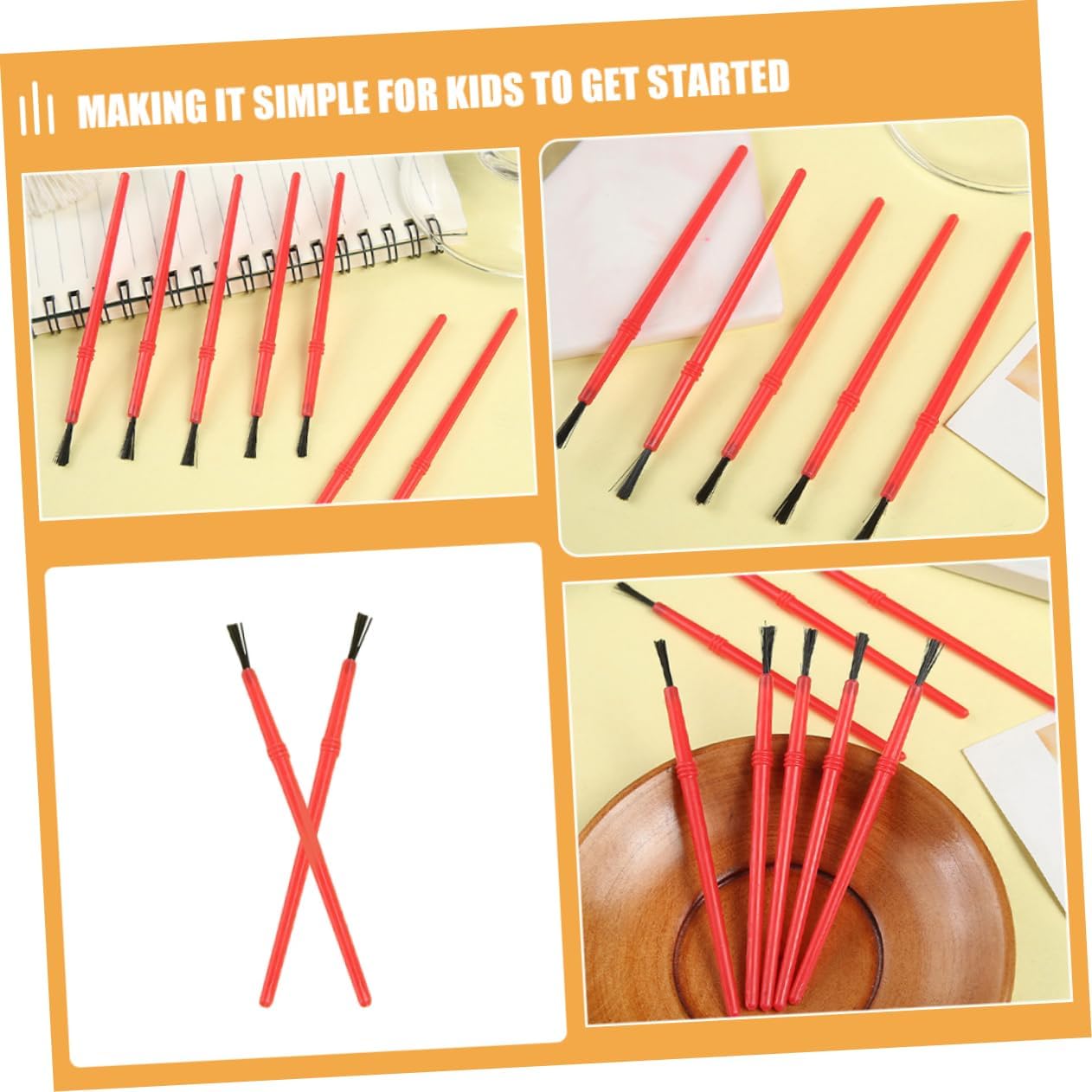 MAKING IT SIMPLE FOR KIDS TO GET STARTED