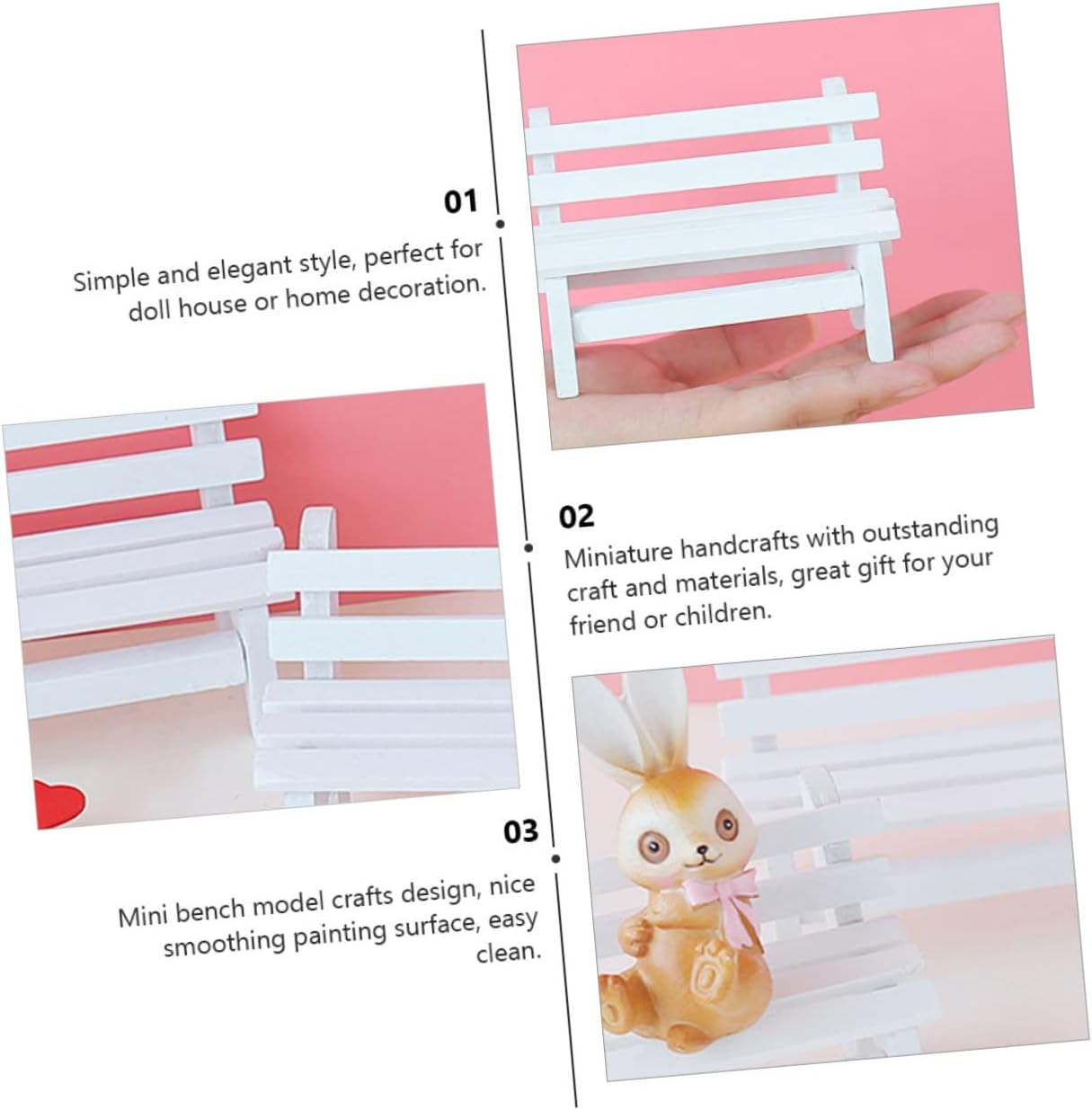 01

Simple and elegant style, perfect for doll house or home decoration.

02

Miniature handcrafts with outstanding craft and materials, great gift for your friend or children.

03

Mini bench model crafts design, nice smoothing painting surface, easy clean.