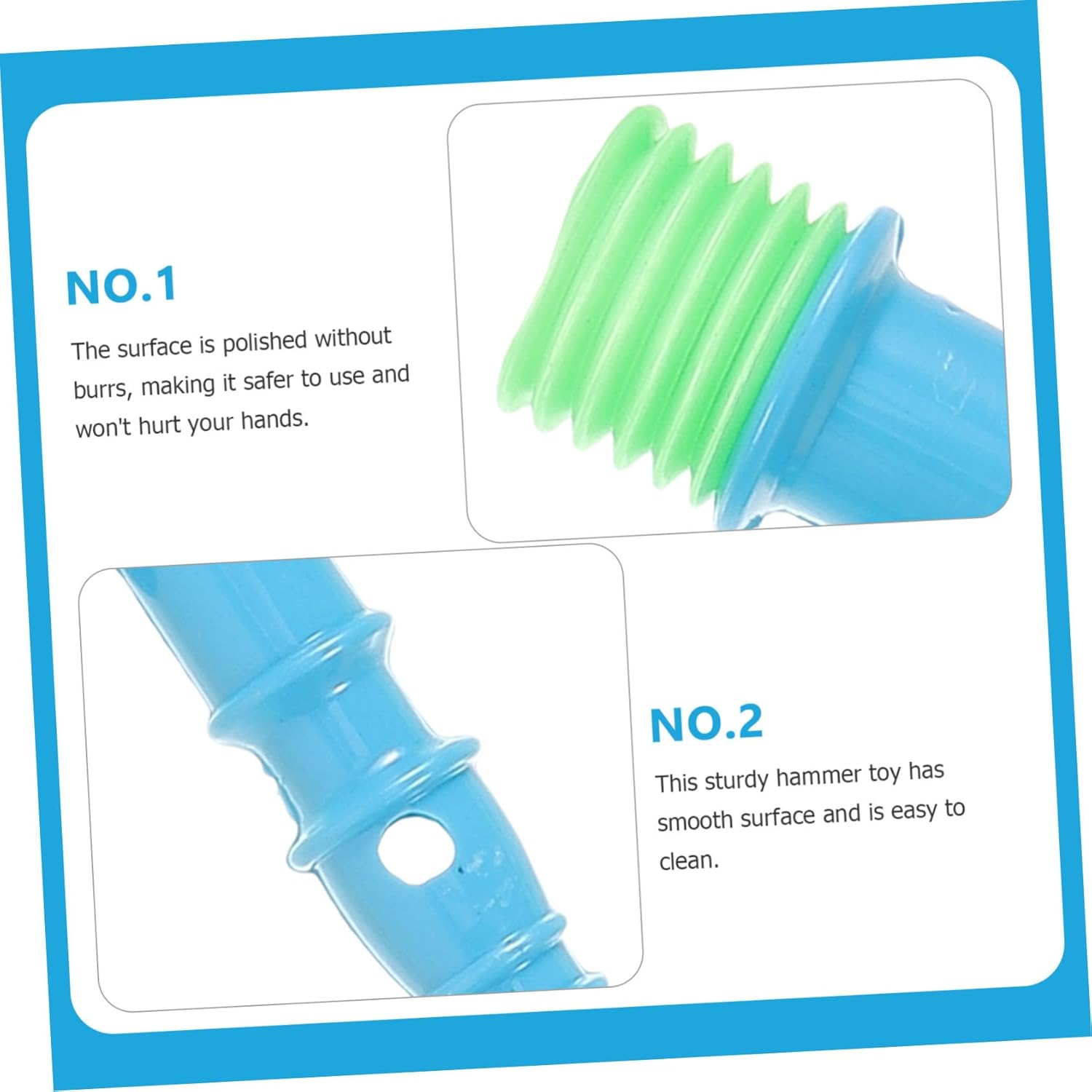 NO.1

The surface is polished without burrs, making it safer to use and won't hurt your hands.

NO.2

This sturdy hammer toy has smooth surface and is easy to clean.