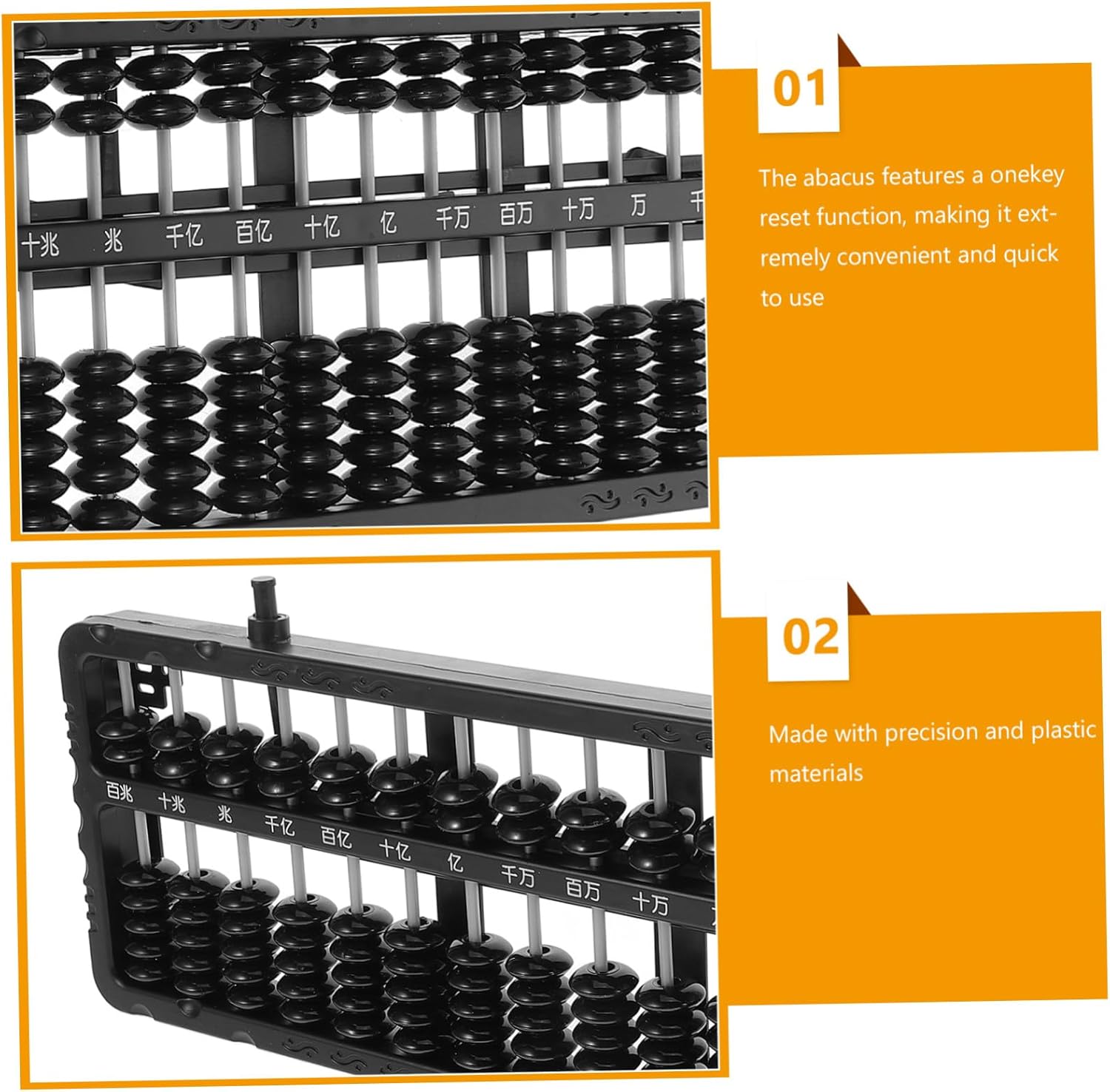 十兆 兆 千亿 百亿 十亿 亿 千万 百万 十万 万 千

01

The abacus features a onekey reset function, making it extremely convenient and quick to use

百兆 十兆 兆 千亿 百亿 十亿 亿 千万 百万 十万

02

Made with precision and plastic materials