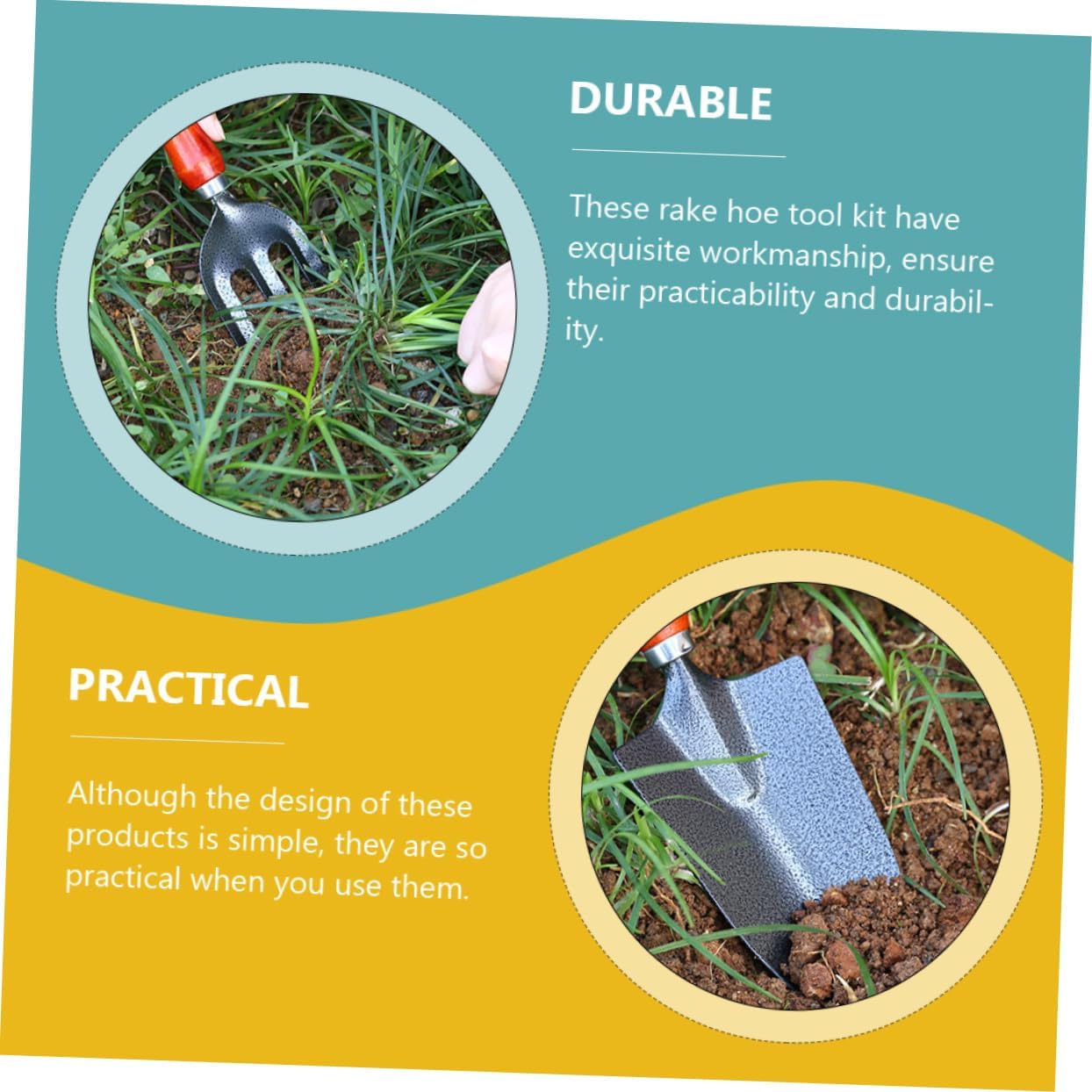 DURABLE

These rake hoe tool kit have exquisite workmanship, ensure their practicability and durability.

PRACTICAL

Although the design of these products is simple, they are so practical when you use them.