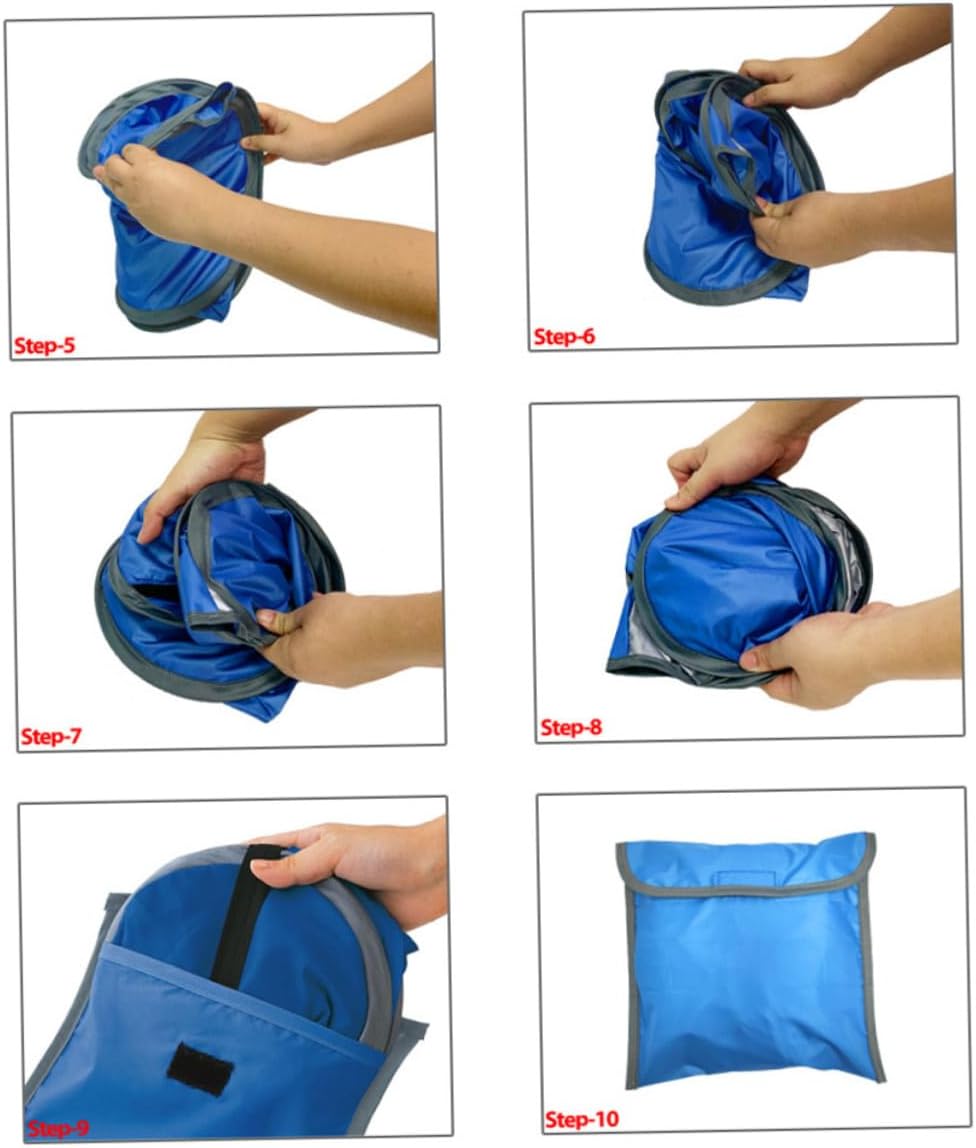 Step-5

Step-6

Step-7

Step-8

Step-9

Step-10