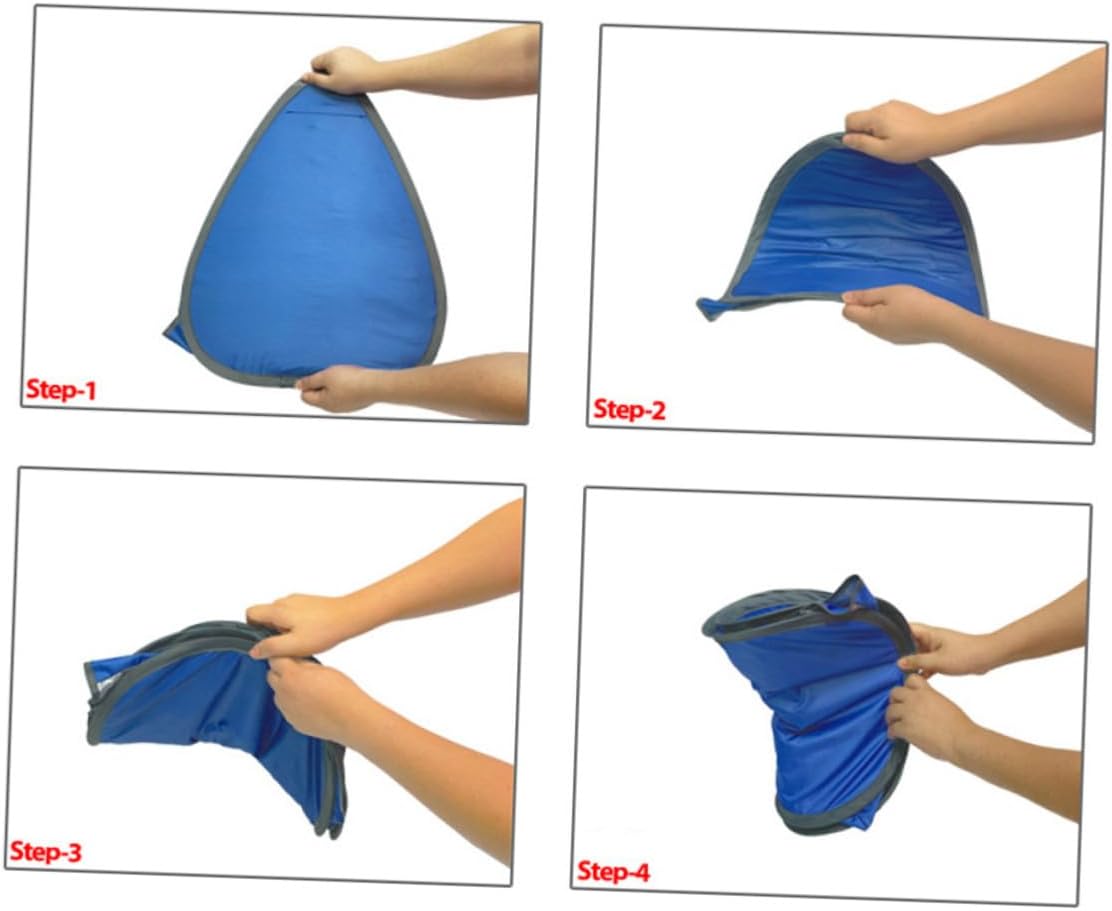 Step-1

Step-2

Step-3

Step-4