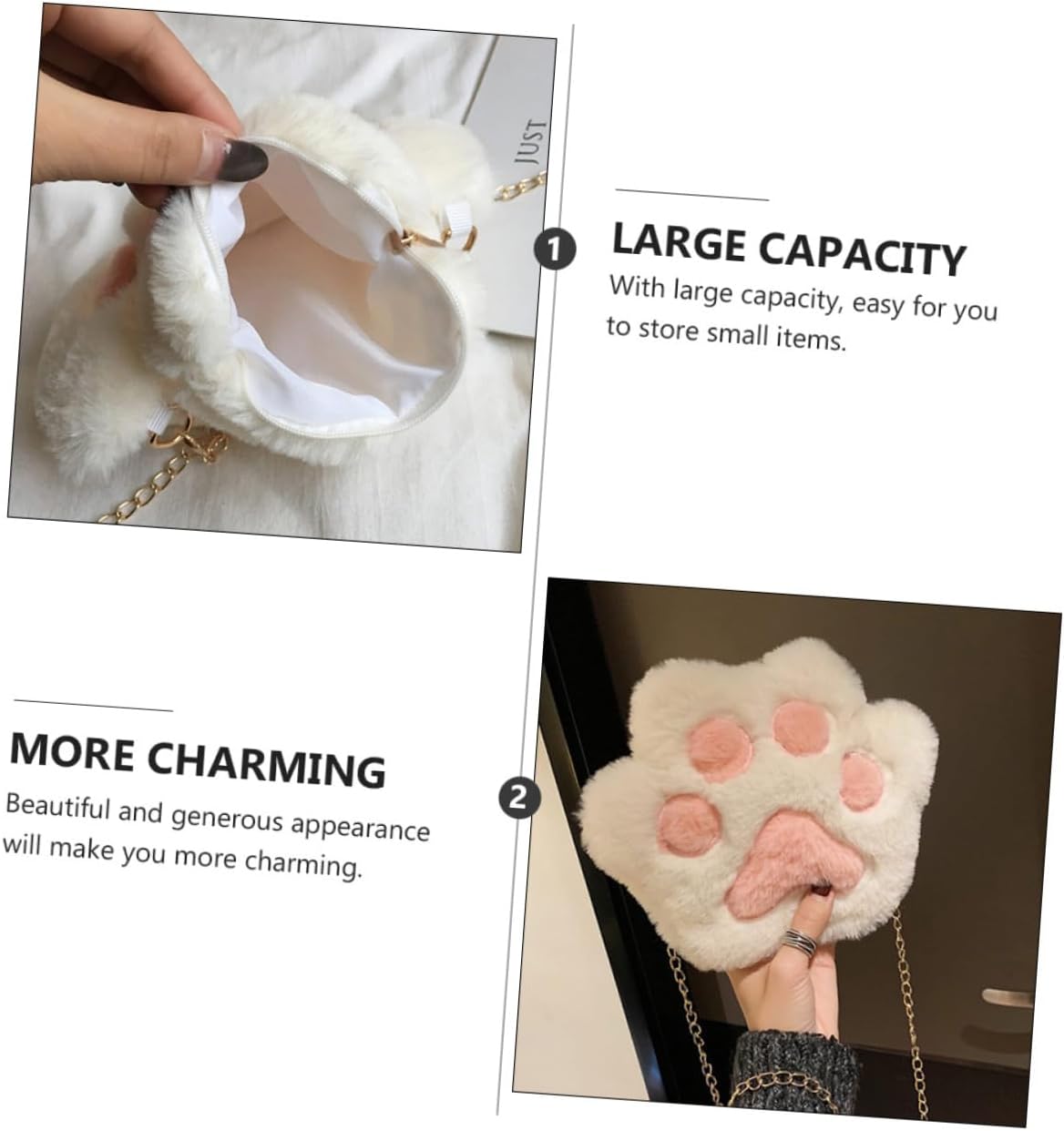 JUST

1

LARGE CAPACITY

With large capacity, easy for you to store small items.

MORE CHARMING

Beautiful and generous appearance will make you more charming.

2