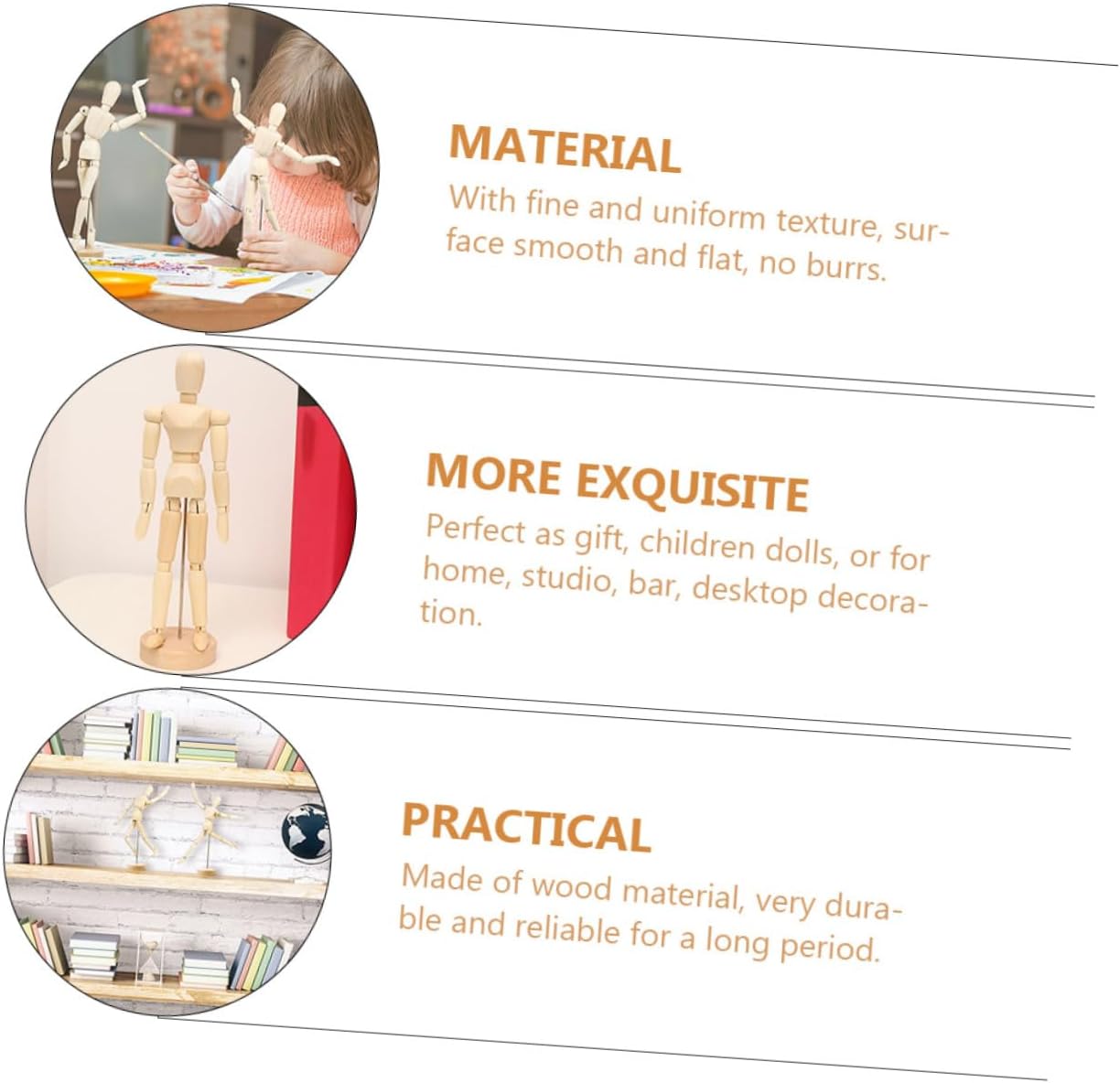 MATERIAL

With fine and uniform texture, surface smooth and flat, no burrs.

MORE EXQUISITE

Perfect as gift, children dolls, or for home, studio, bar, desktop decoration.

PRACTICAL

Made of wood material, very durable and reliable for a long period.