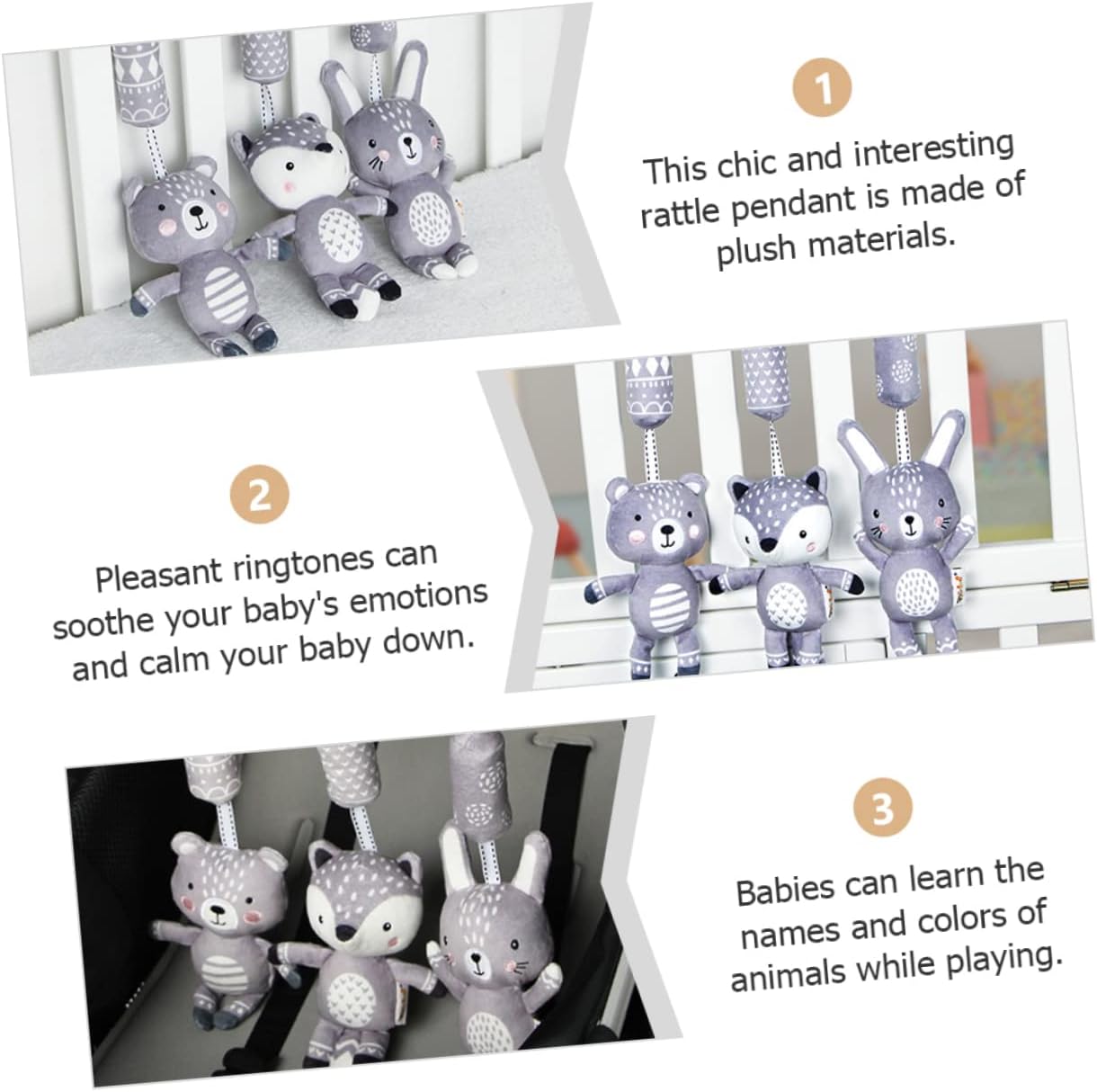 1

This chic and interesting rattle pendant is made of plush materials.

2

Pleasant ringtones can soothe your baby's emotions and calm your baby down.

3

Babies can learn the names and colors of animals while playing.