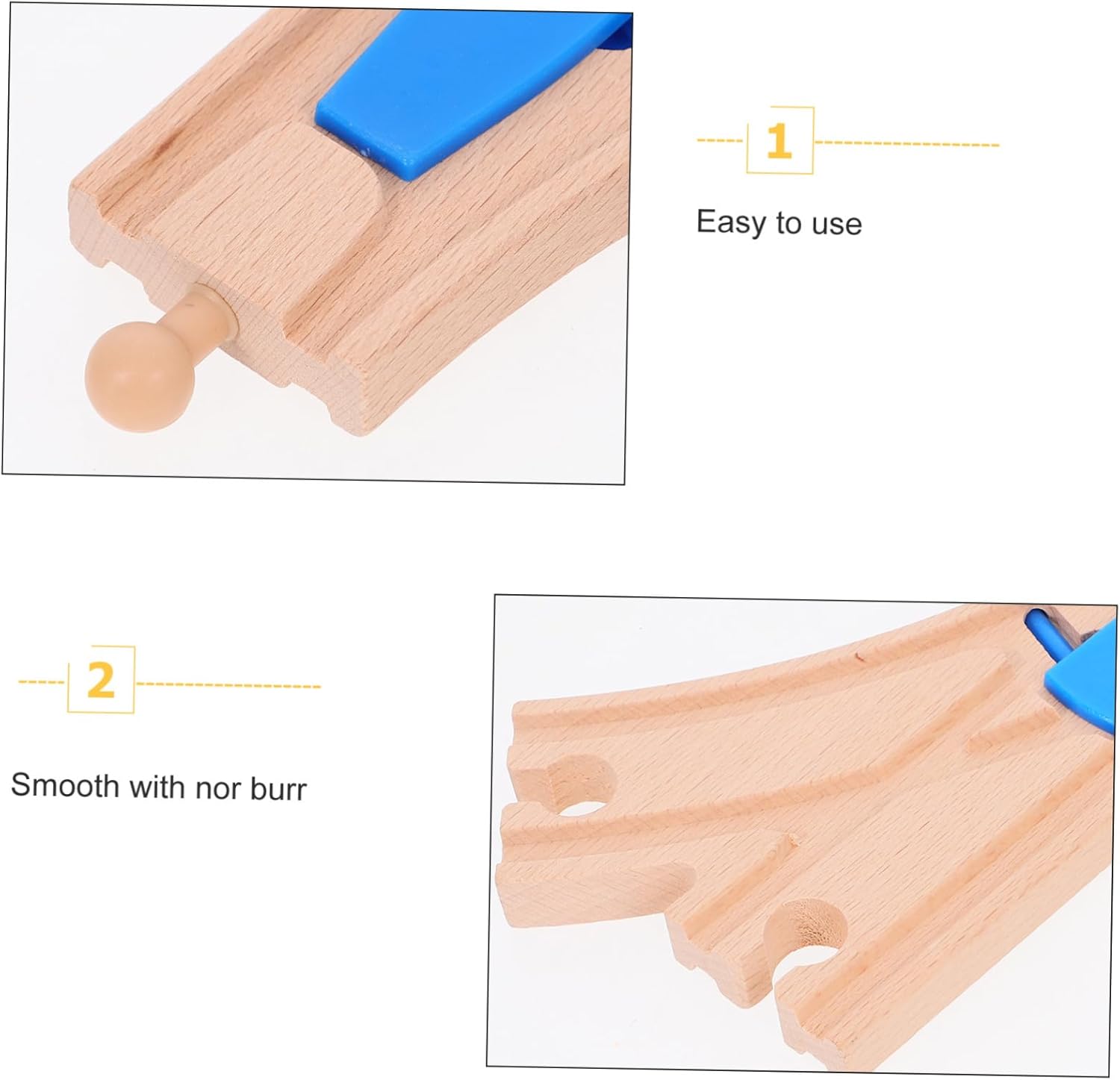 1

Easy to use

2

Smooth with nor burr