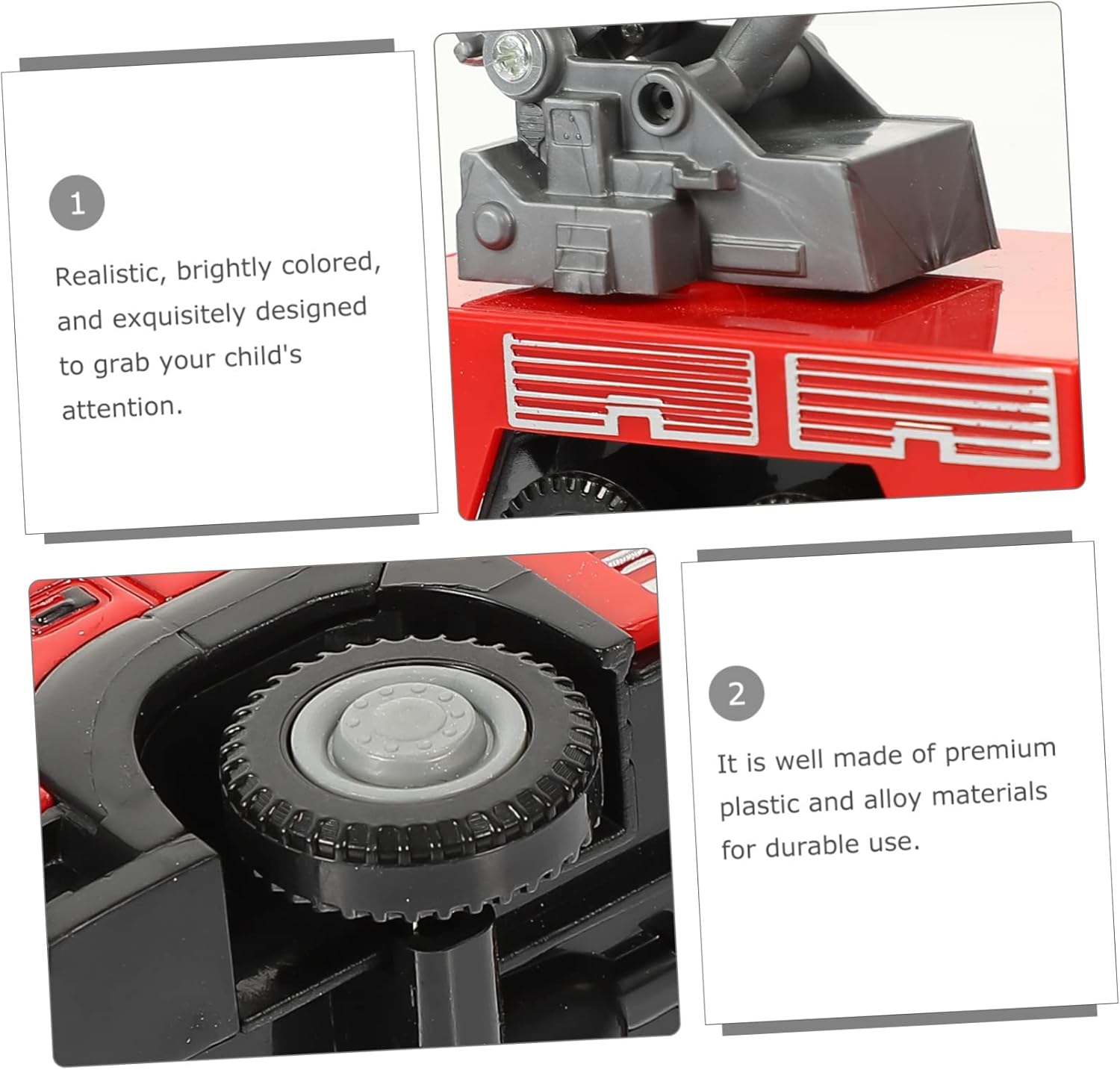 1

Realistic, brightly colored, and exquisitely designed to grab your child's attention.

2

It is well made of premium plastic and alloy materials for durable use.