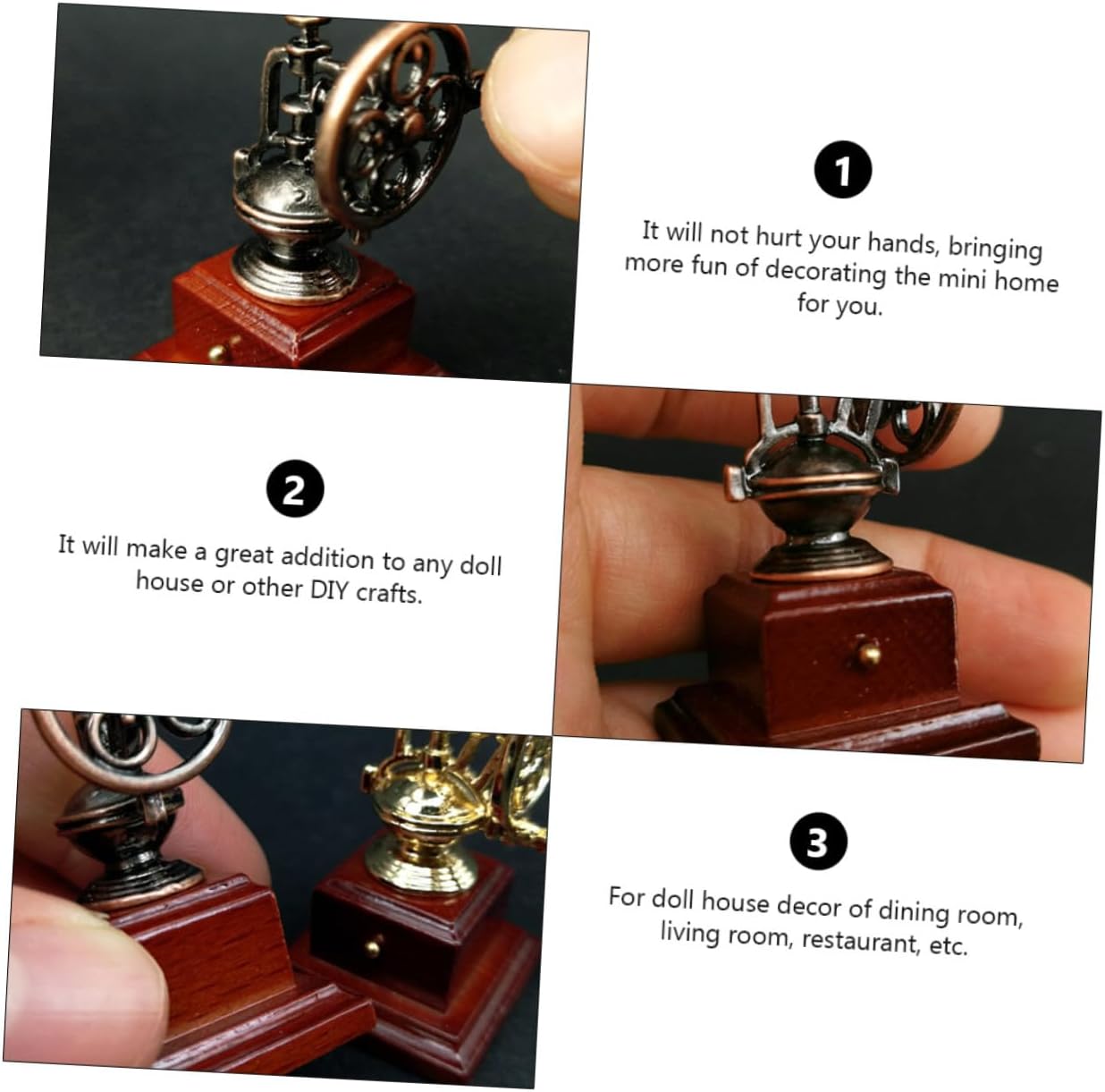 1

It will not hurt your hands, bringing more fun of decorating the mini home for you.

2

It will make a great addition to any doll house or other DIY crafts.

3

For doll house decor of dining room, living room, restaurant, etc.