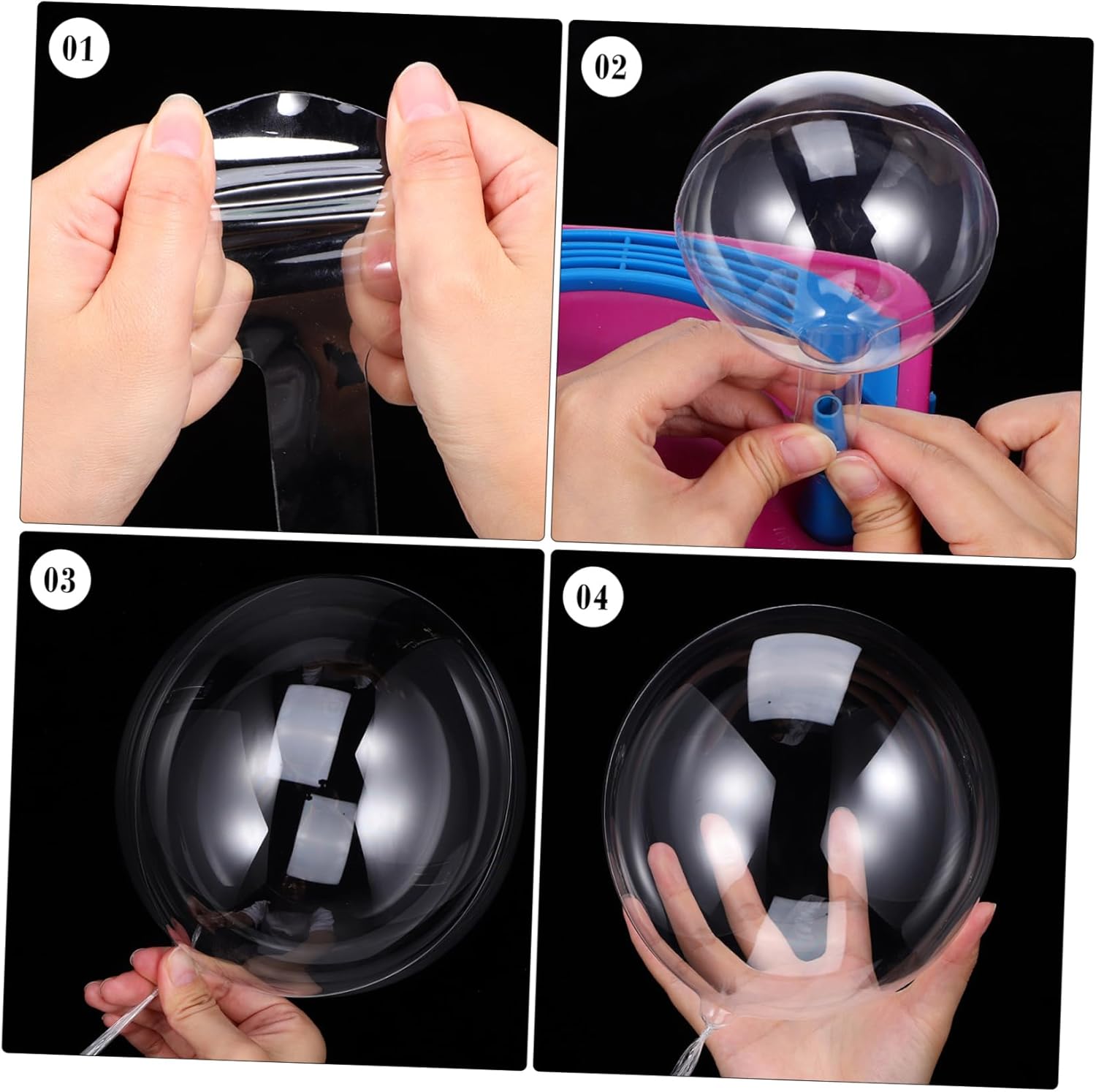 01

02

03

04