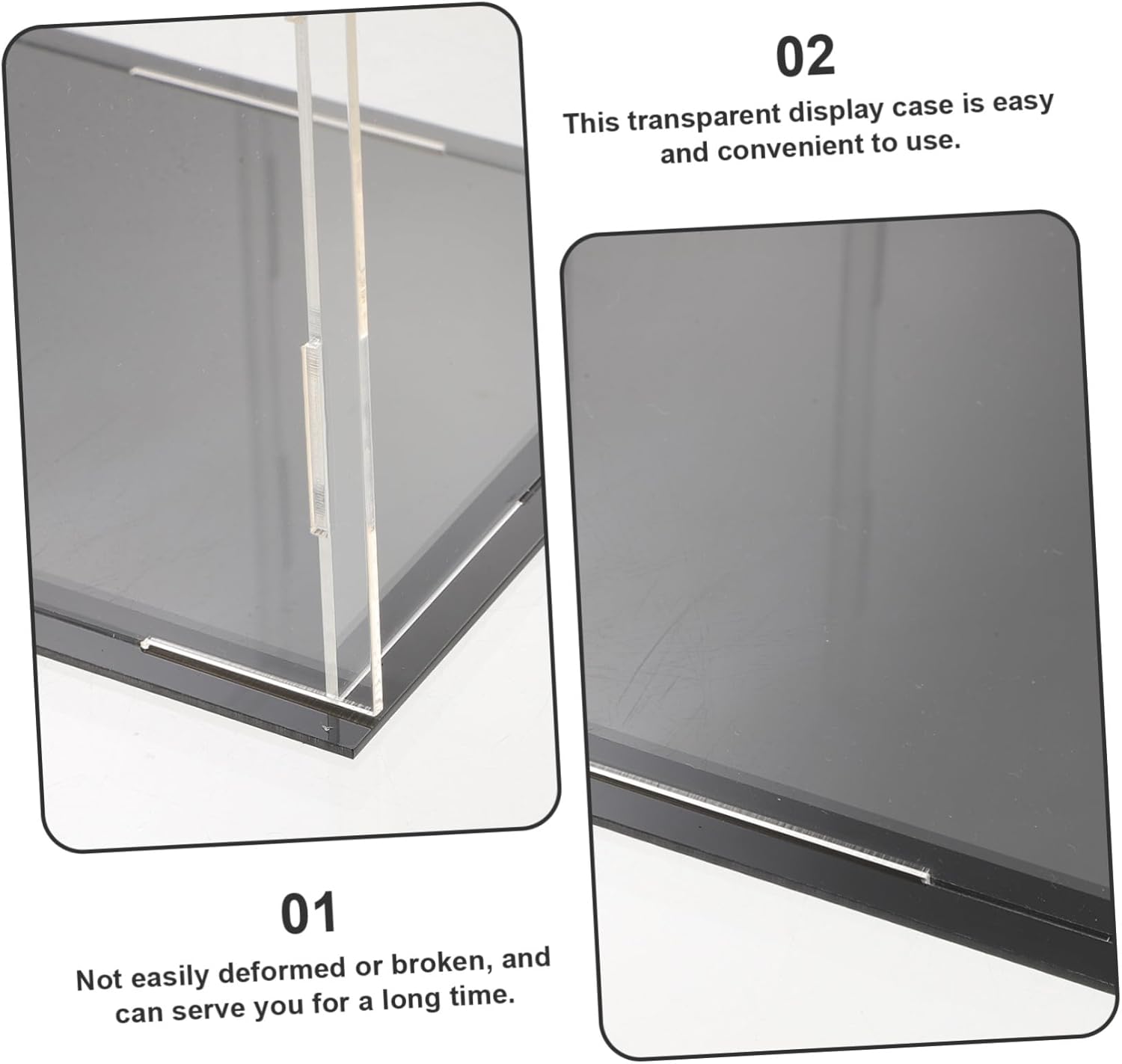 02

This transparent display case is easy and convenient to use.

01

Not easily deformed or broken, and can serve you for a long time.