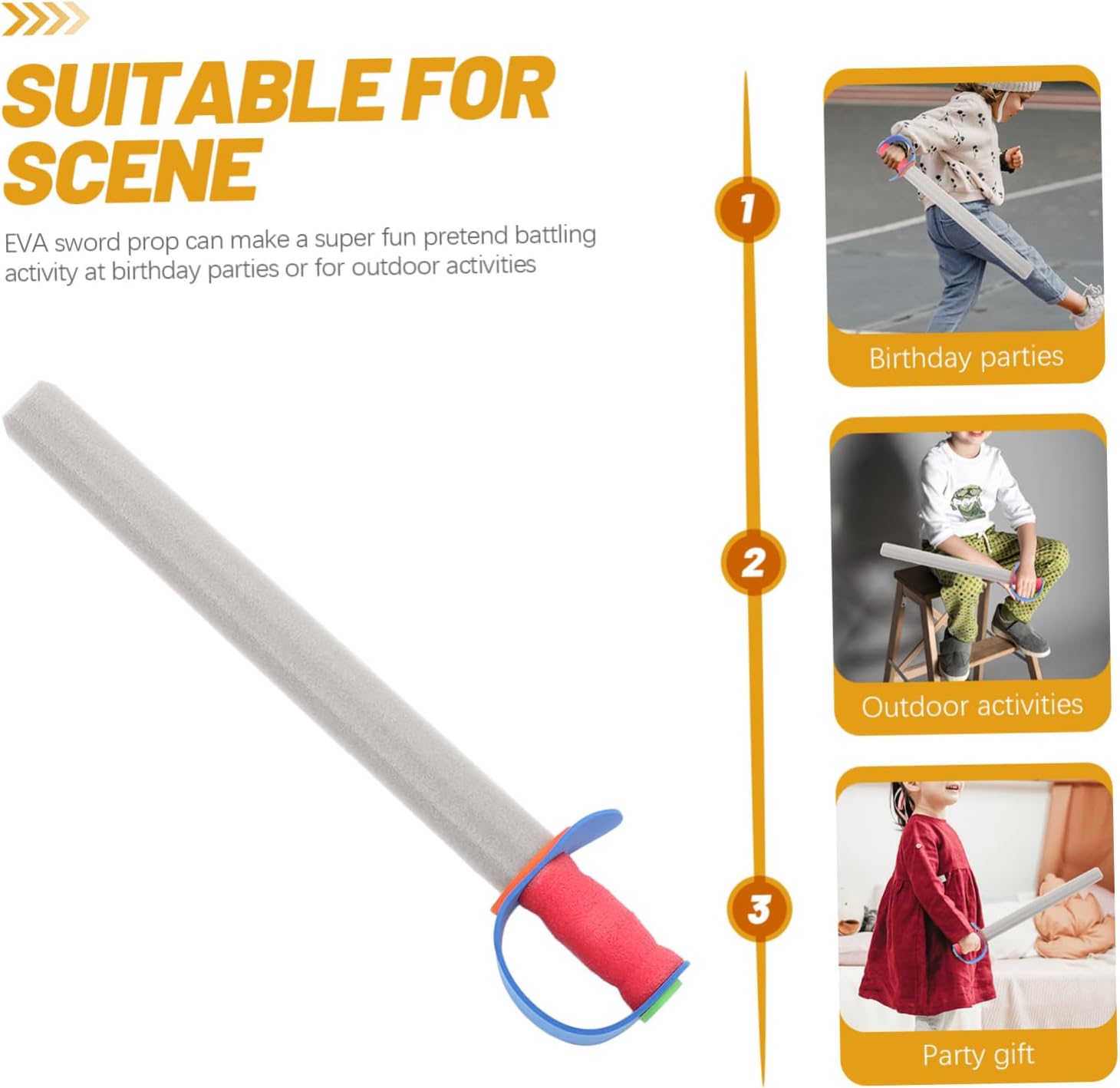 SUITABLE FOR SCENE

EVA sword prop can make a super fun pretend battling activity at birthday parties or for outdoor activities

1

Birthday parties

2

Outdoor activities

3

Party gift