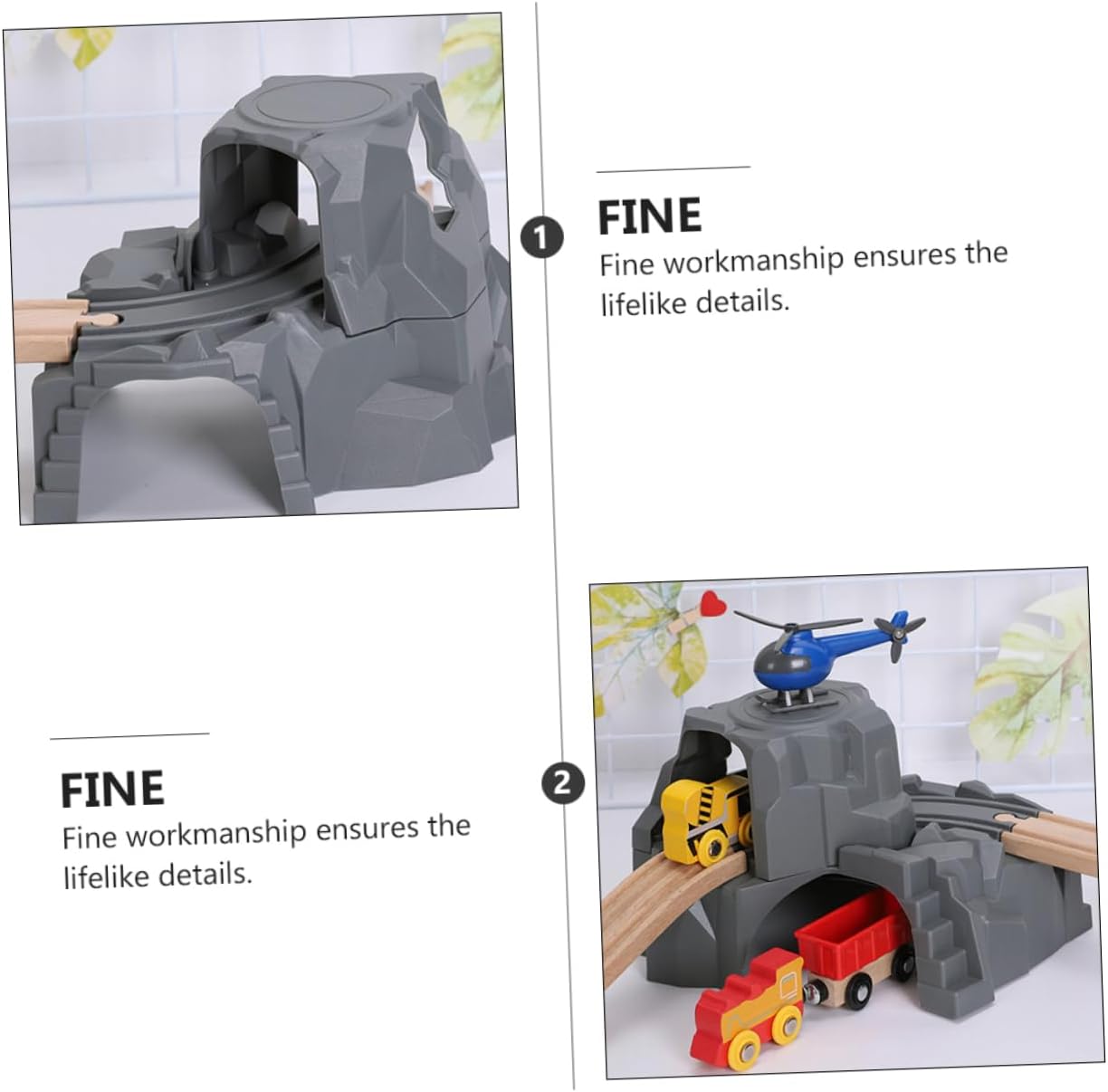 1

FINE

Fine workmanship ensures the lifelike details.

FINE

Fine workmanship ensures the lifelike details.

2