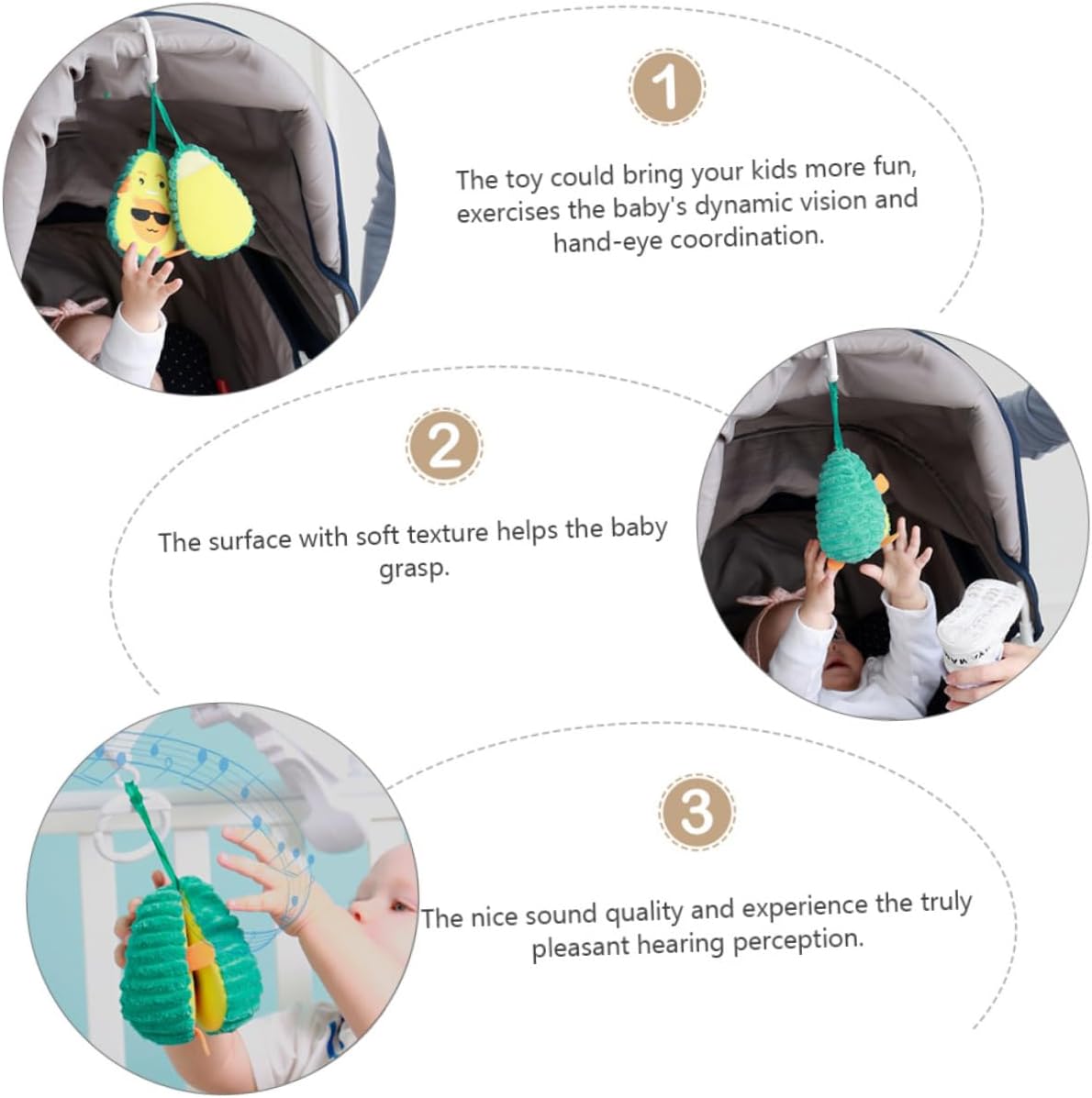 1

The toy could bring your kids more fun, exercises the baby's dynamic vision and hand-eye coordination.

2

The surface with soft texture helps the baby grasp.

3

The nice sound quality and experience the truly pleasant hearing perception.