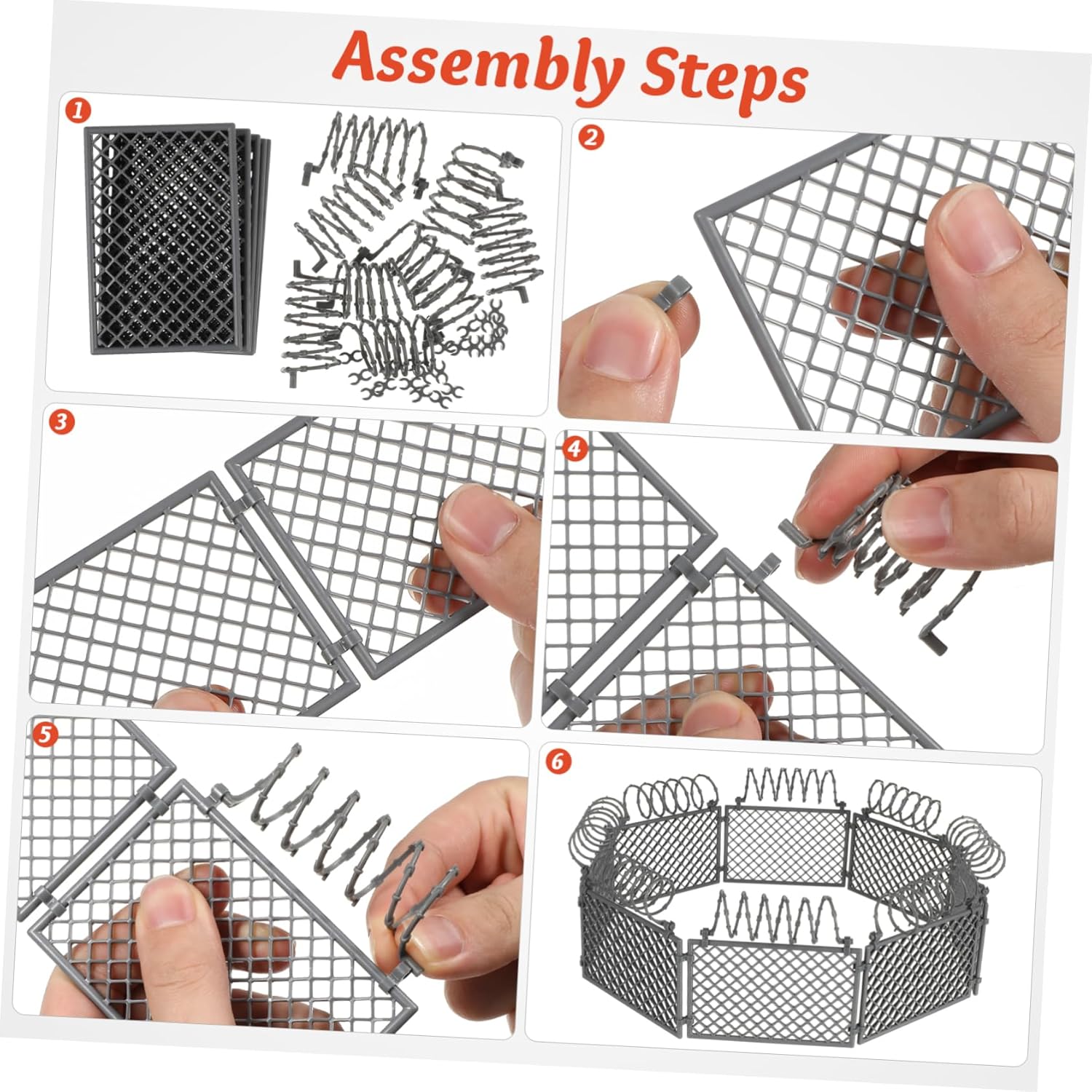 Assembly Steps

1

2

3

4

5

6