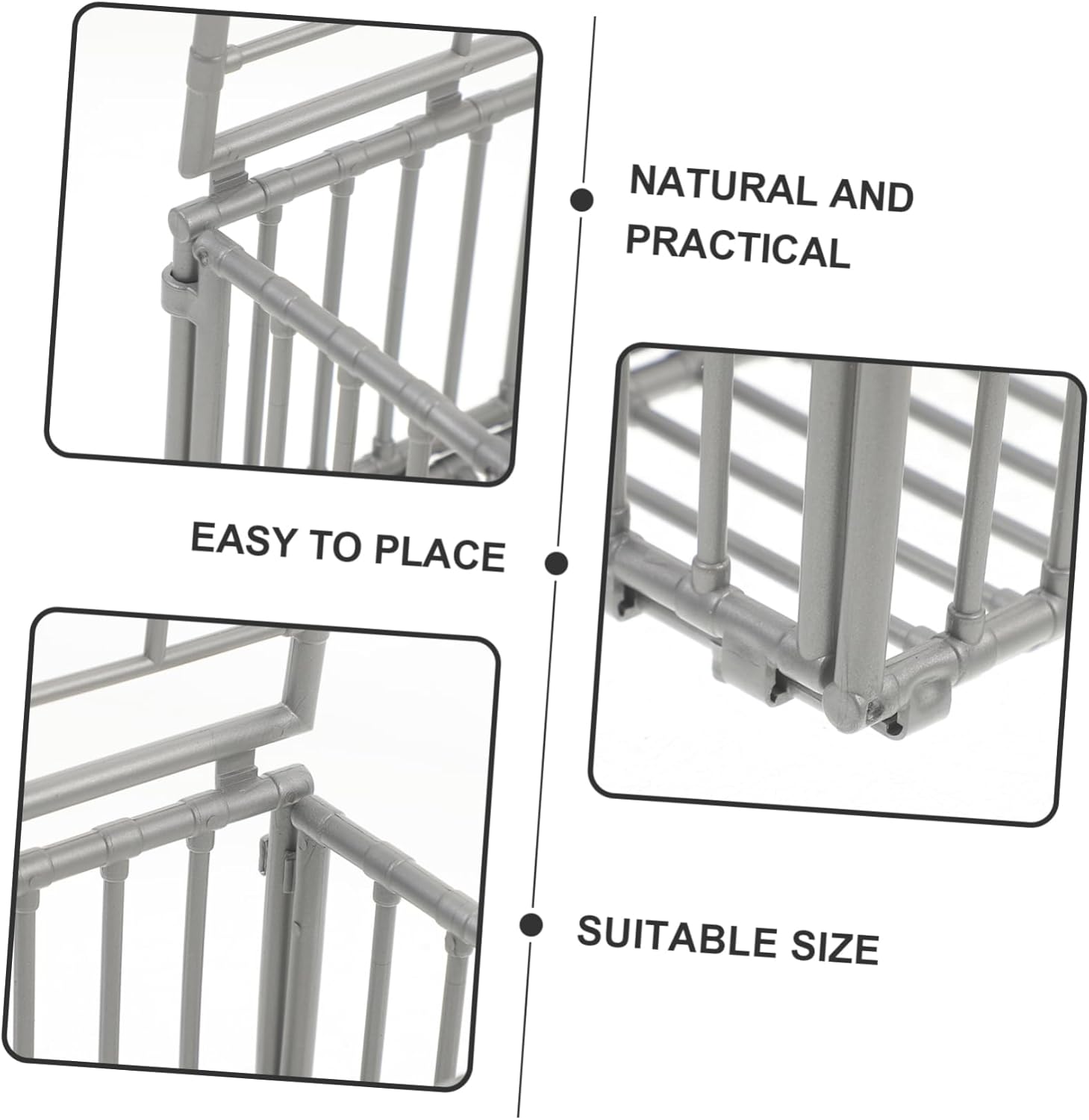 NATURAL AND PRACTICAL

EASY TO PLACE

SUITABLE SIZE