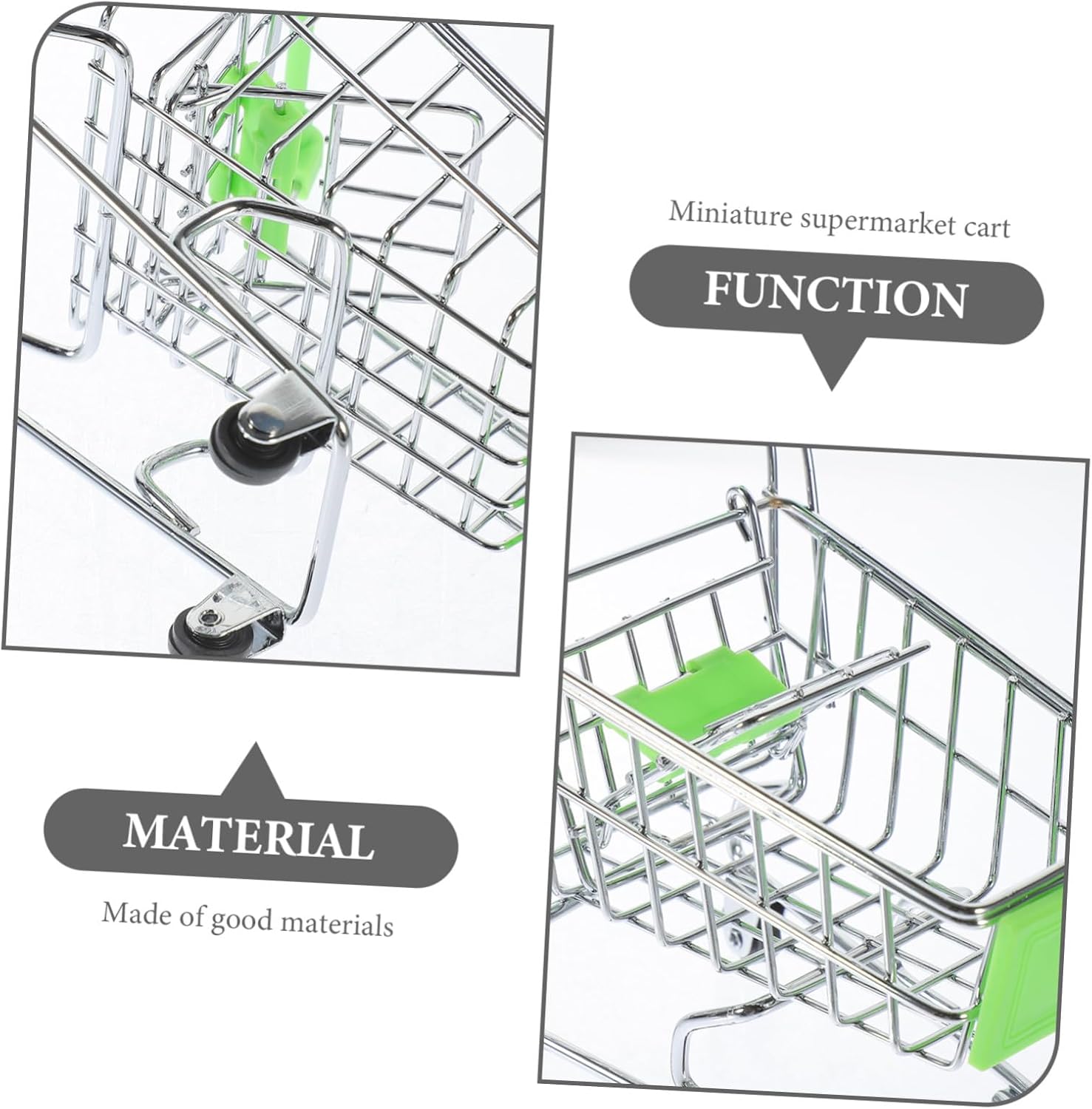 Miniature supermarket cart

FUNCTION

MATERIAL

Made of good materials