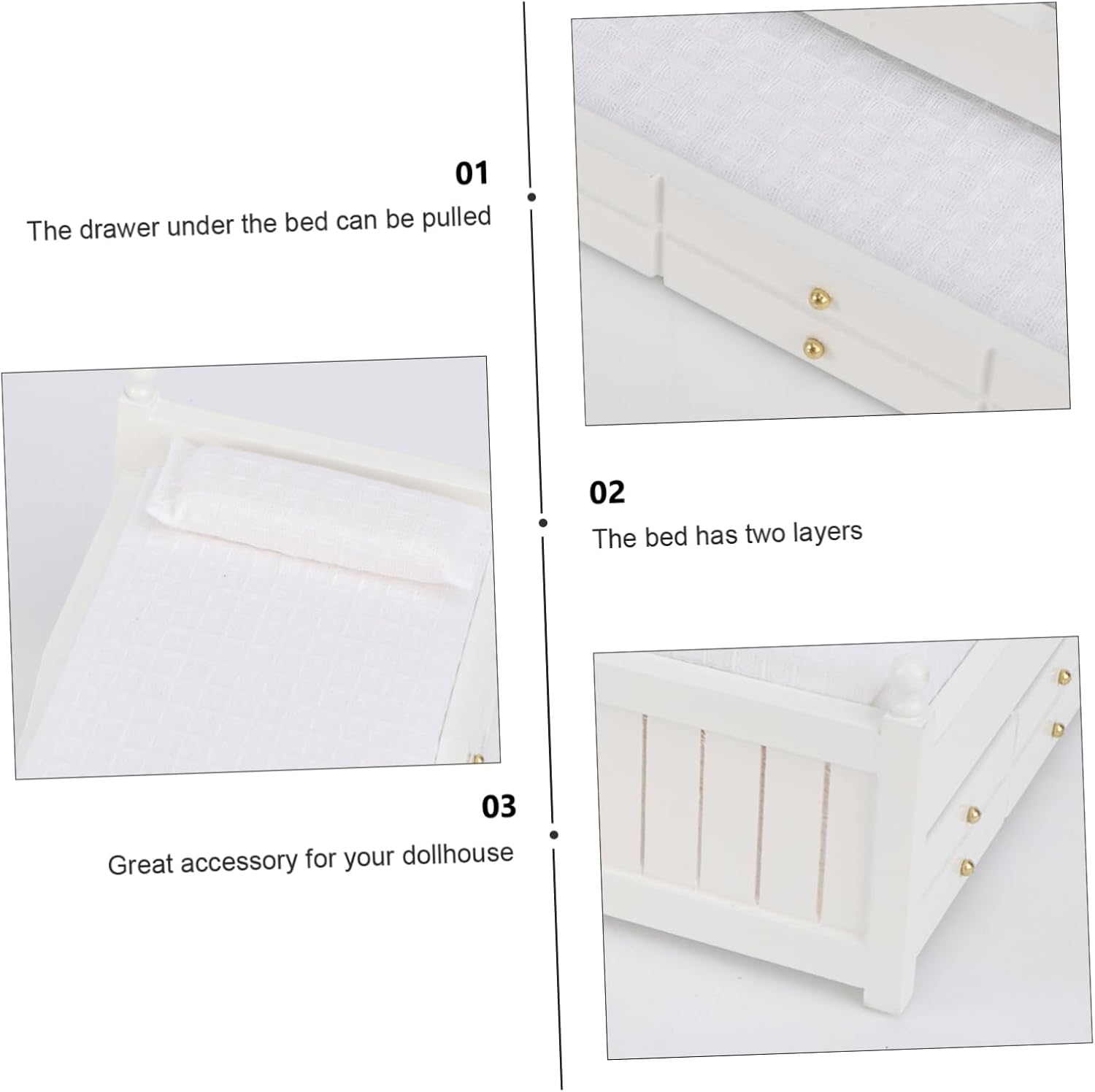 01
The drawer under the bed can be pulled

02
The bed has two layers

03
Great accessory for your dollhouse