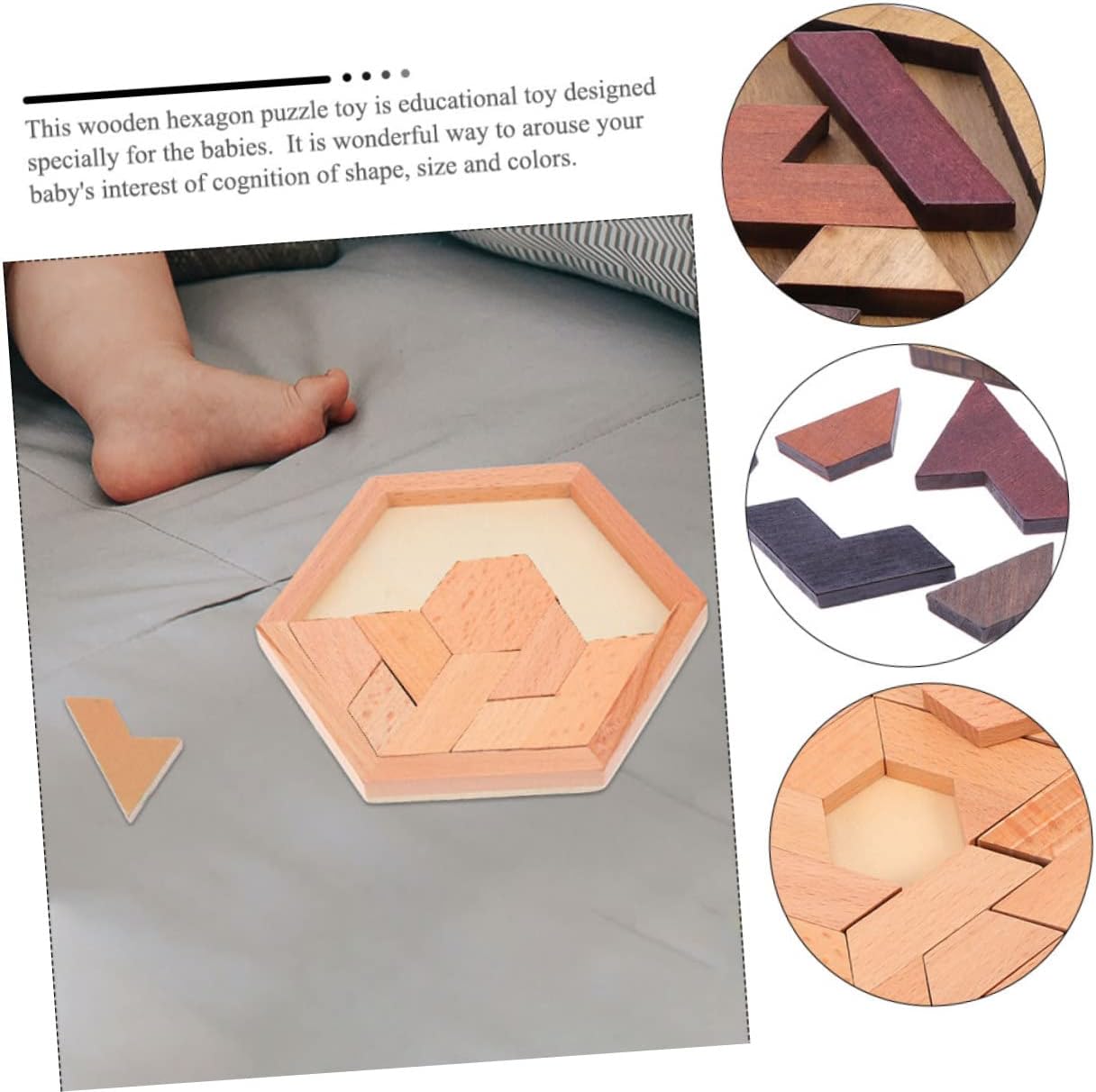 This wooden hexagon puzzle toy is educational toy designed specially for the babies. It is wonderful way to arouse your baby's interest of cognition of shape, size and colors.