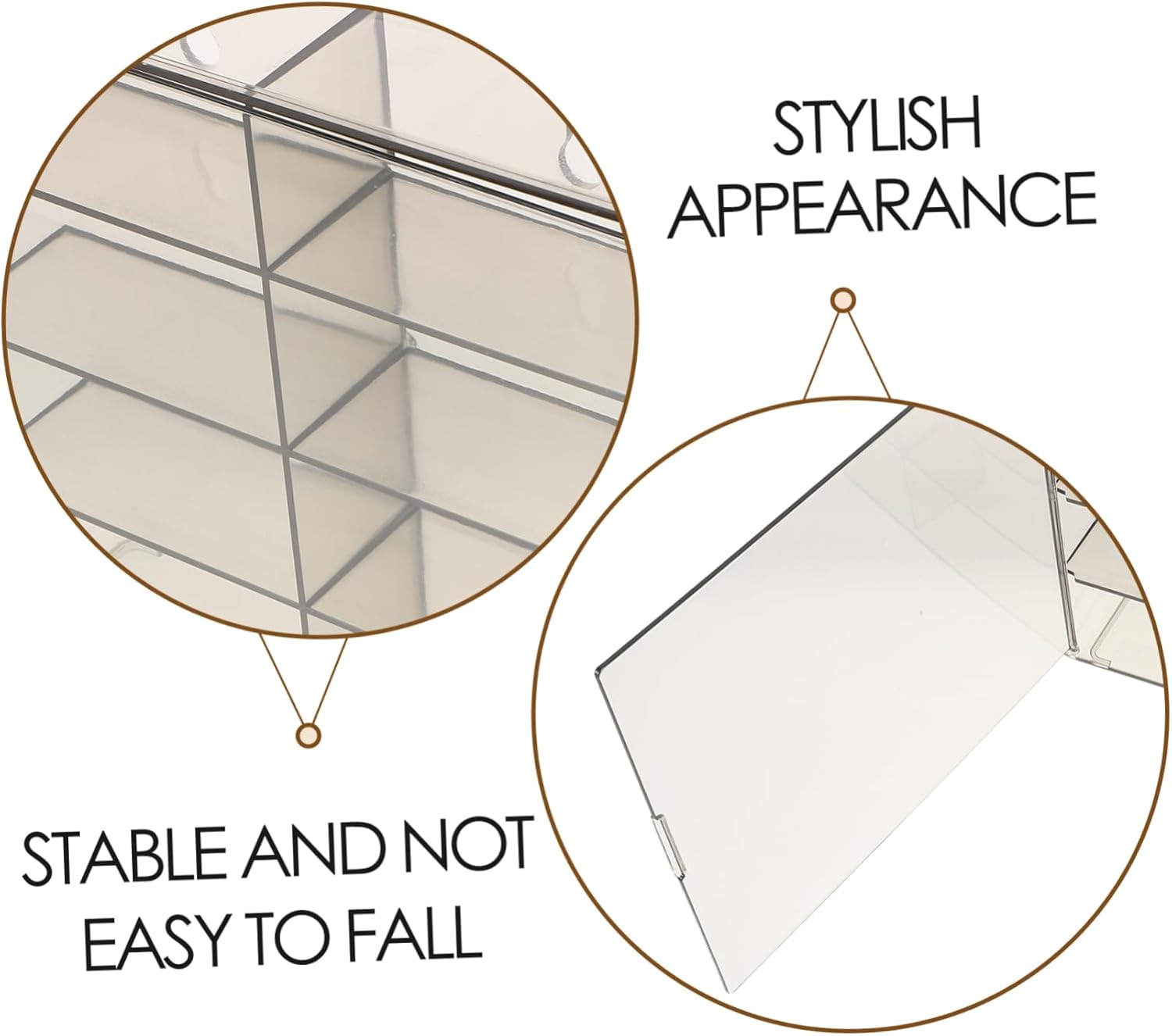 STYLISH APPEARANCE

STABLE AND NOT EASY TO FALL