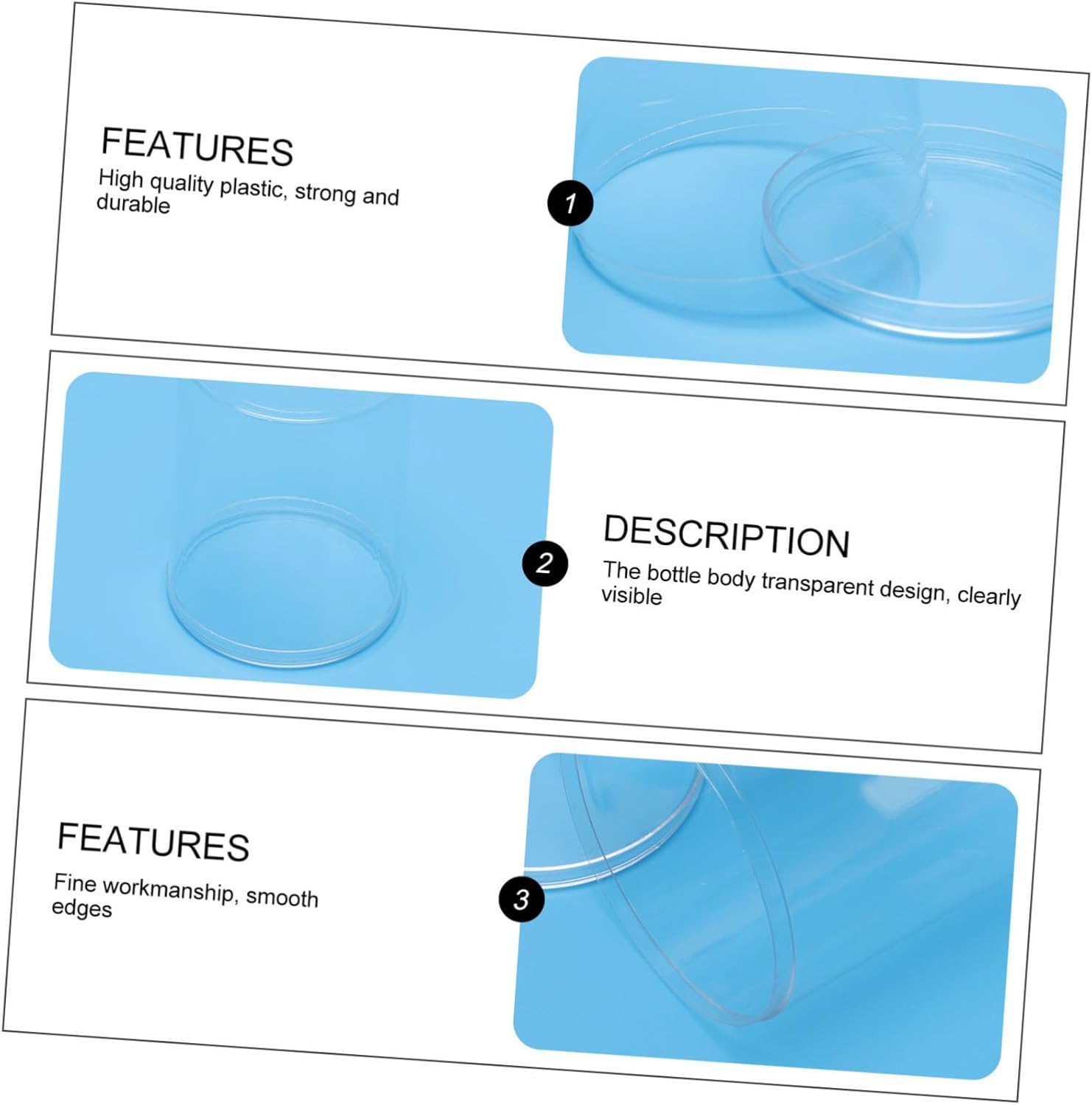 FEATURES
High quality plastic, strong and durable

1

2

DESCRIPTION
The bottle body transparent design, clearly visible

FEATURES
Fine workmanship, smooth edges

3