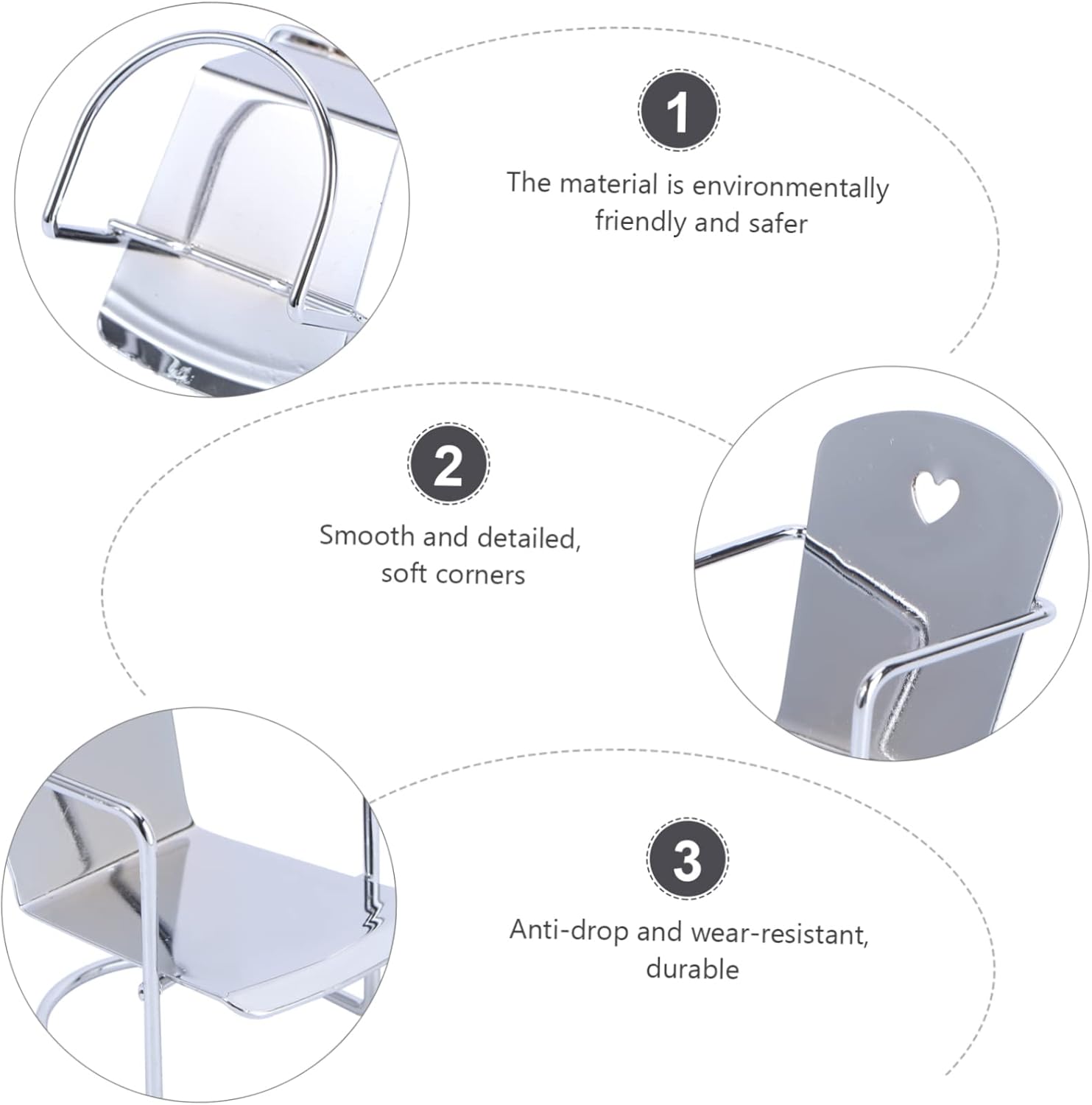 1

The material is environmentally friendly and safer

2

Smooth and detailed, soft corners

3

Anti-drop and wear-resistant, durable