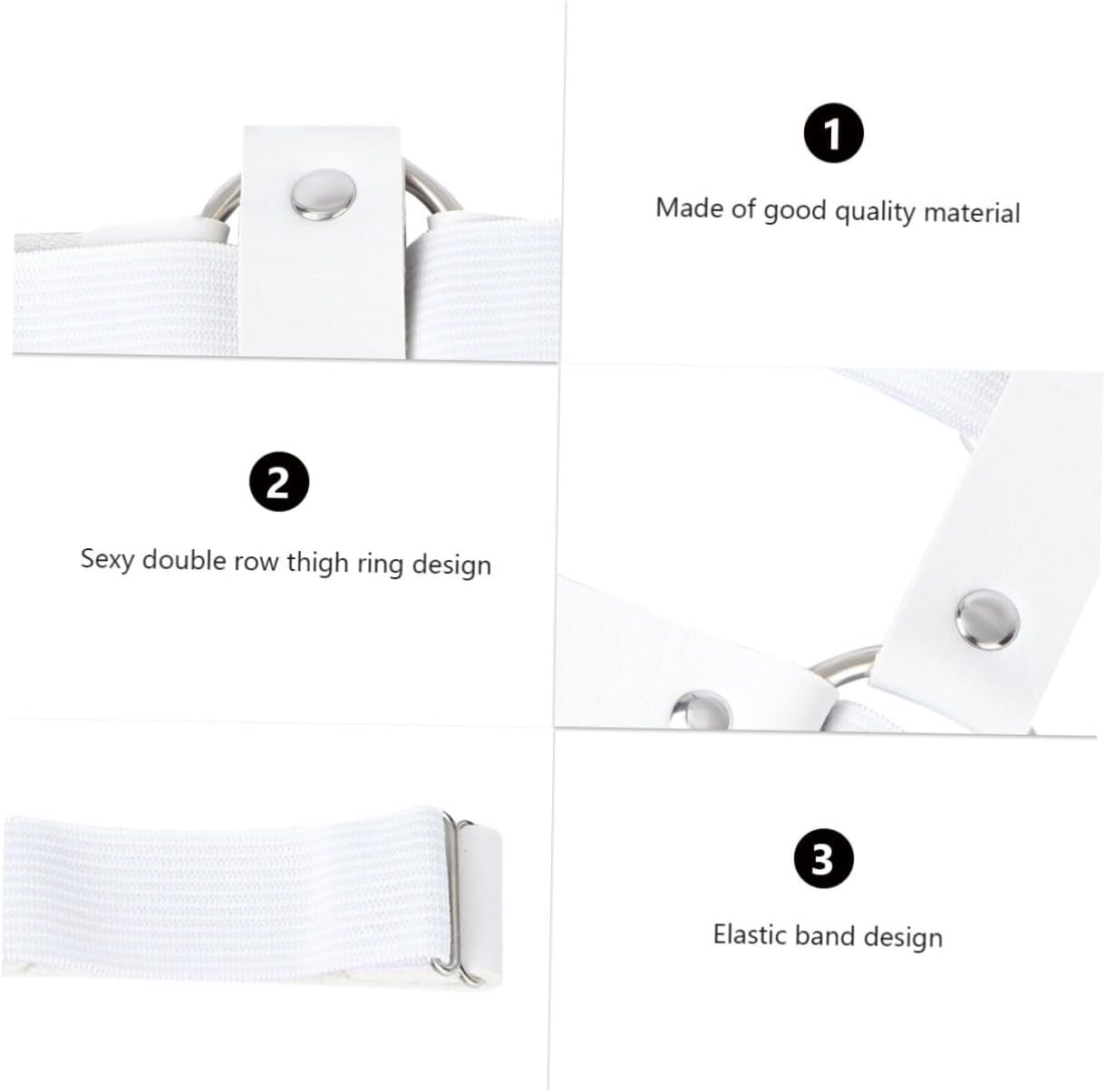 1

Made of good quality material

2

Sexy double row thigh ring design

3

Elastic band design