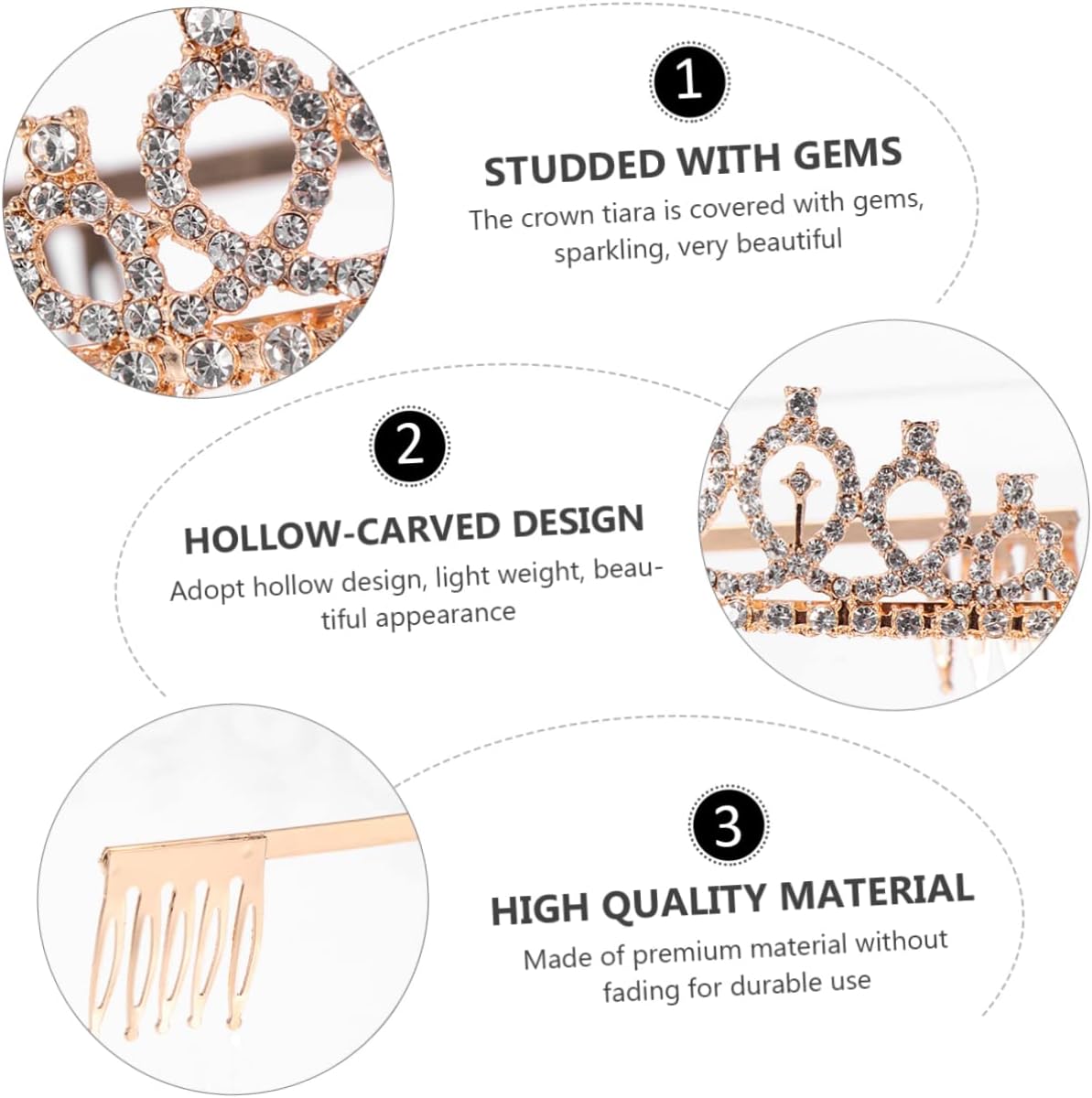 1

STUDDED WITH GEMS

The crown tiara is covered with gems, sparkling, very beautiful

2

HOLLOW-CARVED DESIGN

Adopt hollow design, light weight, beautiful appearance

3

HIGH QUALITY MATERIAL

Made of premium material without fading for durable use