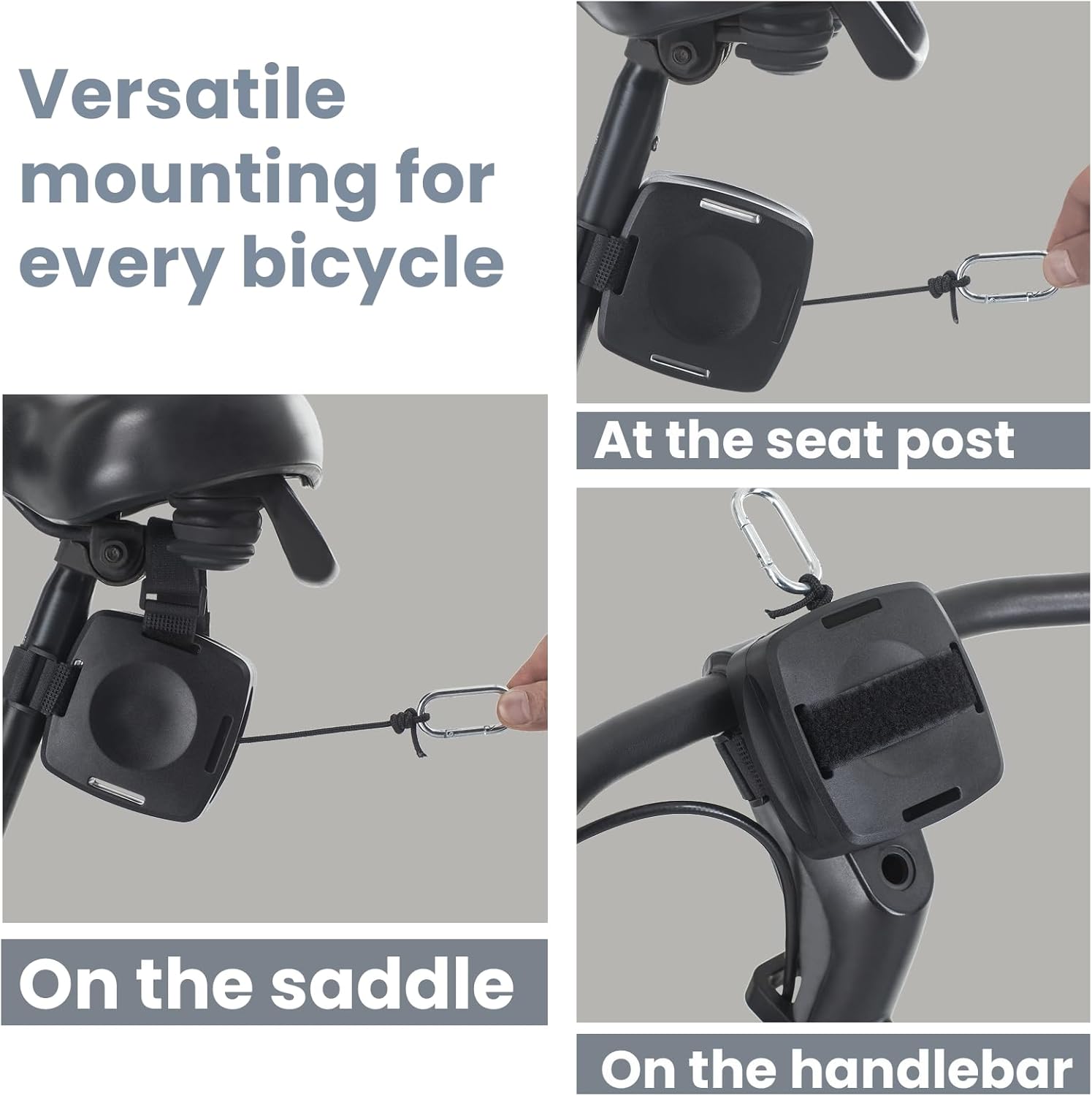 Versatile mounting for every bicycle

At the seat post

On the saddle

On the handlebar