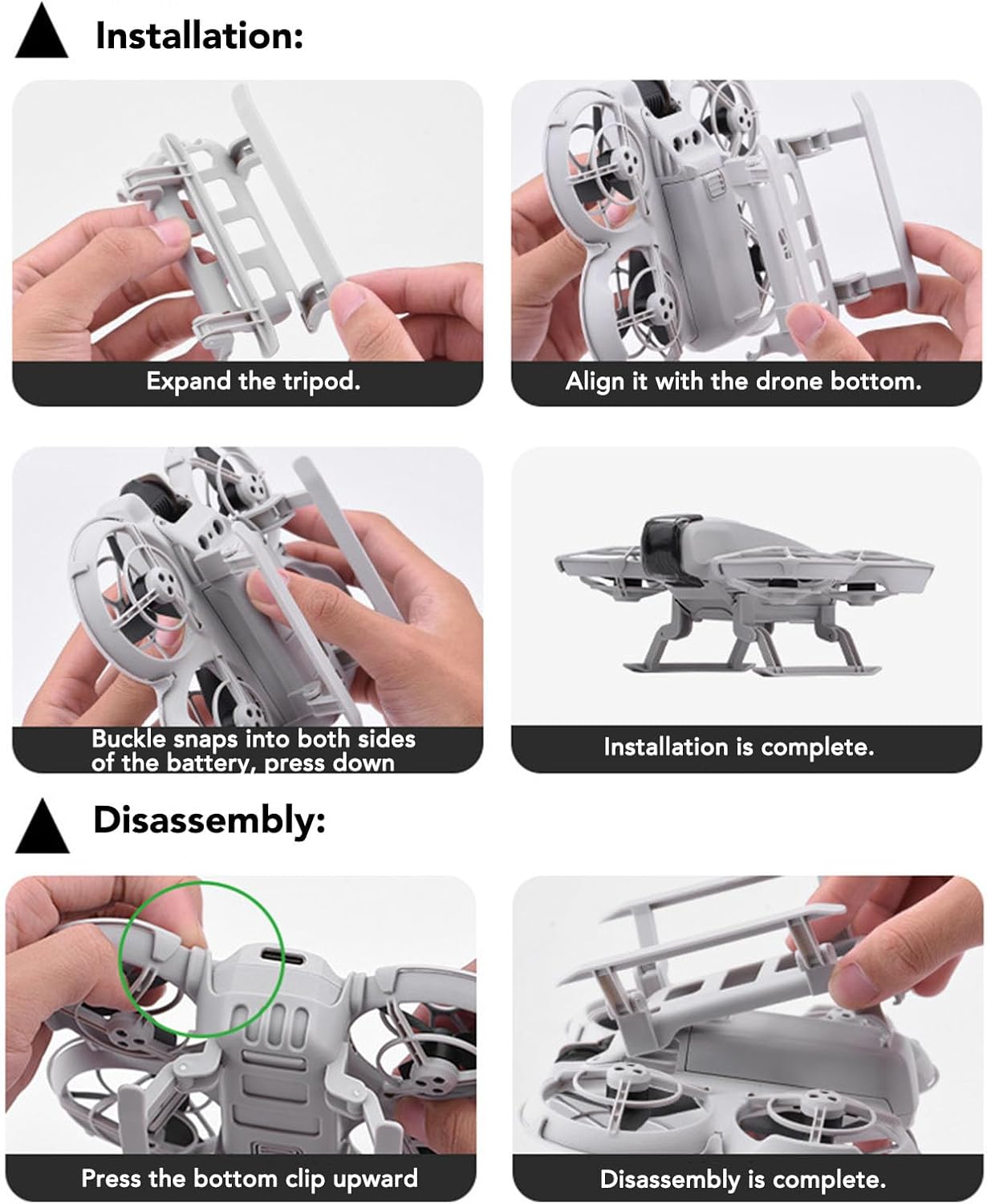 Installation:

Expand the tripod.

Align it with the drone bottom.

Buckle snaps into both sides of the battery, press down

Installation is complete.

Disassembly:

Press the bottom clip upward

Disassembly is complete.