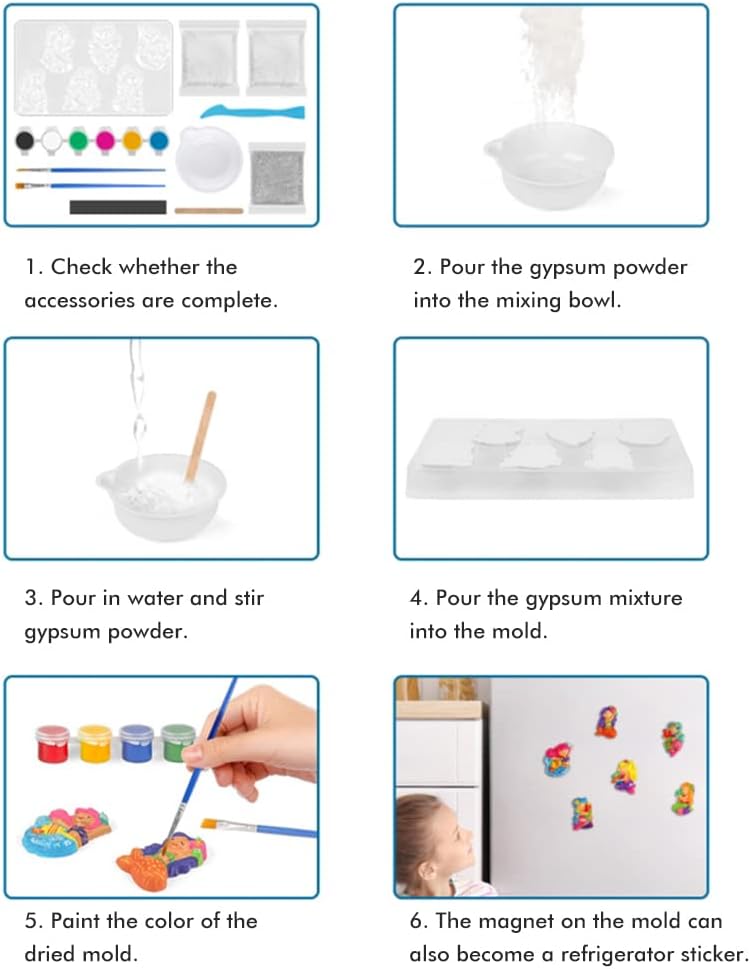 1. Check whether the accessories are complete.

2. Pour the gypsum powder into the mixing bowl.

3. Pour in water and stir gypsum powder.

4. Pour the gypsum mixture into the mold.

5. Paint the color of the dried mold.

6. The magnet on the mold can also become a refrigerator sticker.