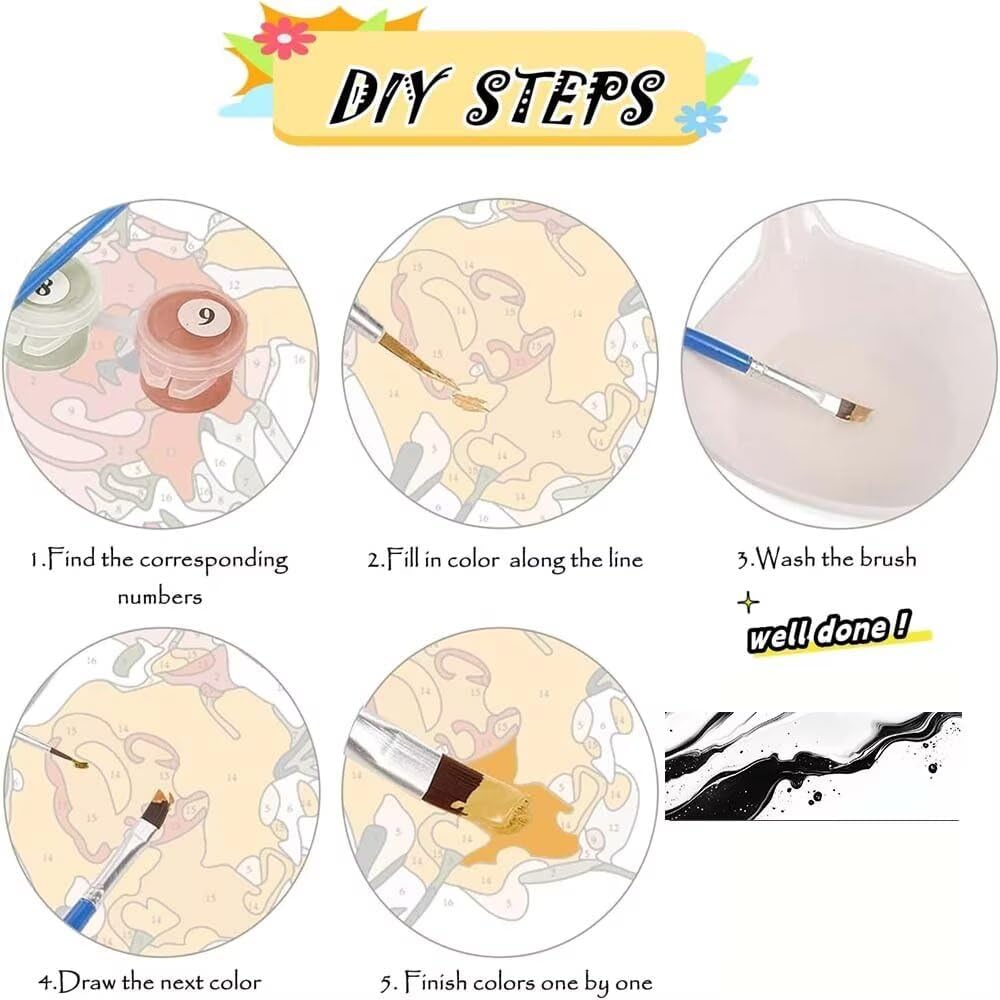 DIY STEPS

8
9

1.Find the corresponding numbers

2.Fill in color along the line

3.Wash the brush

well done !

4.Draw the next color

5. Finish colors one by one